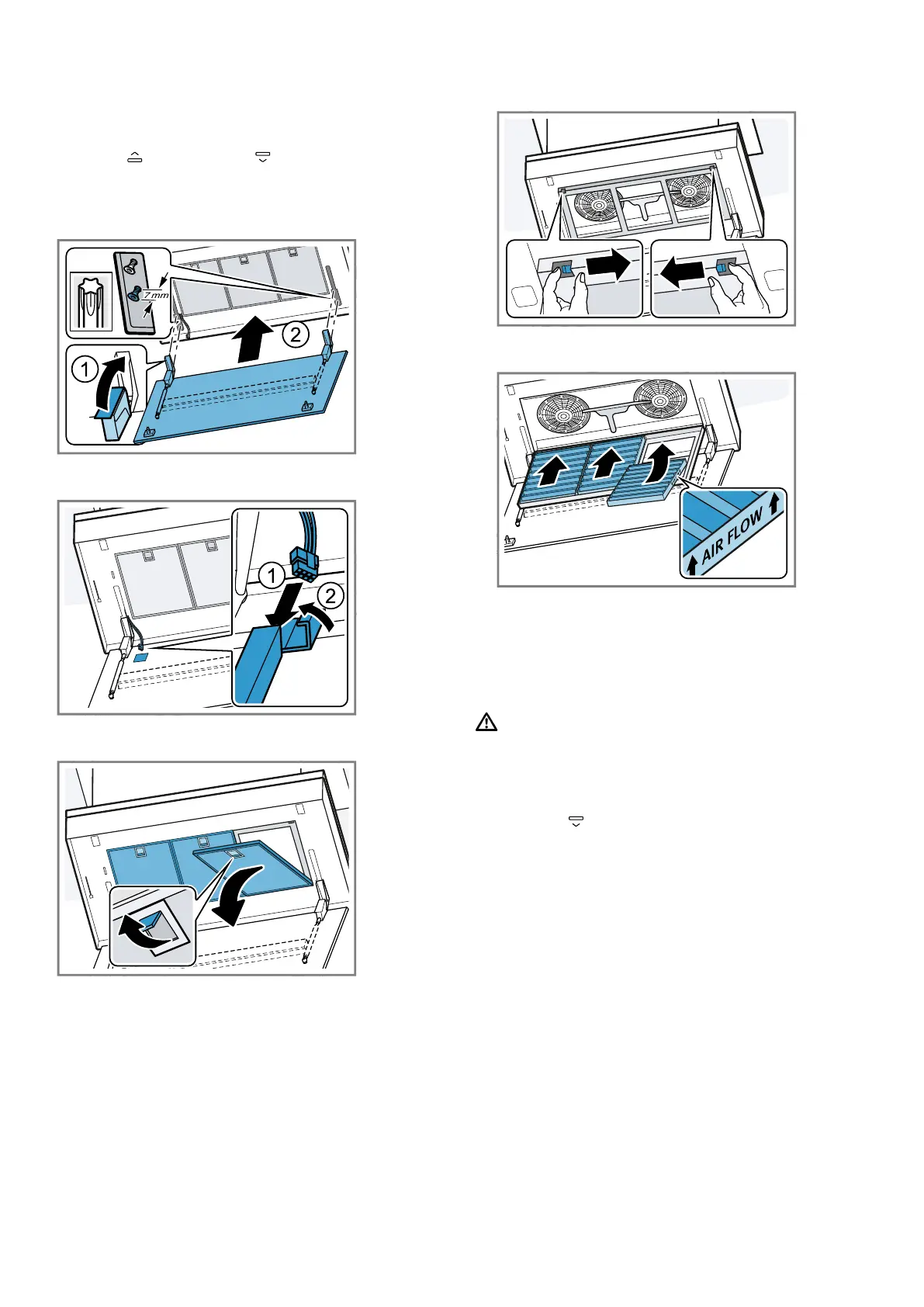 7 mm

1

2

1

2

AIR FLOW