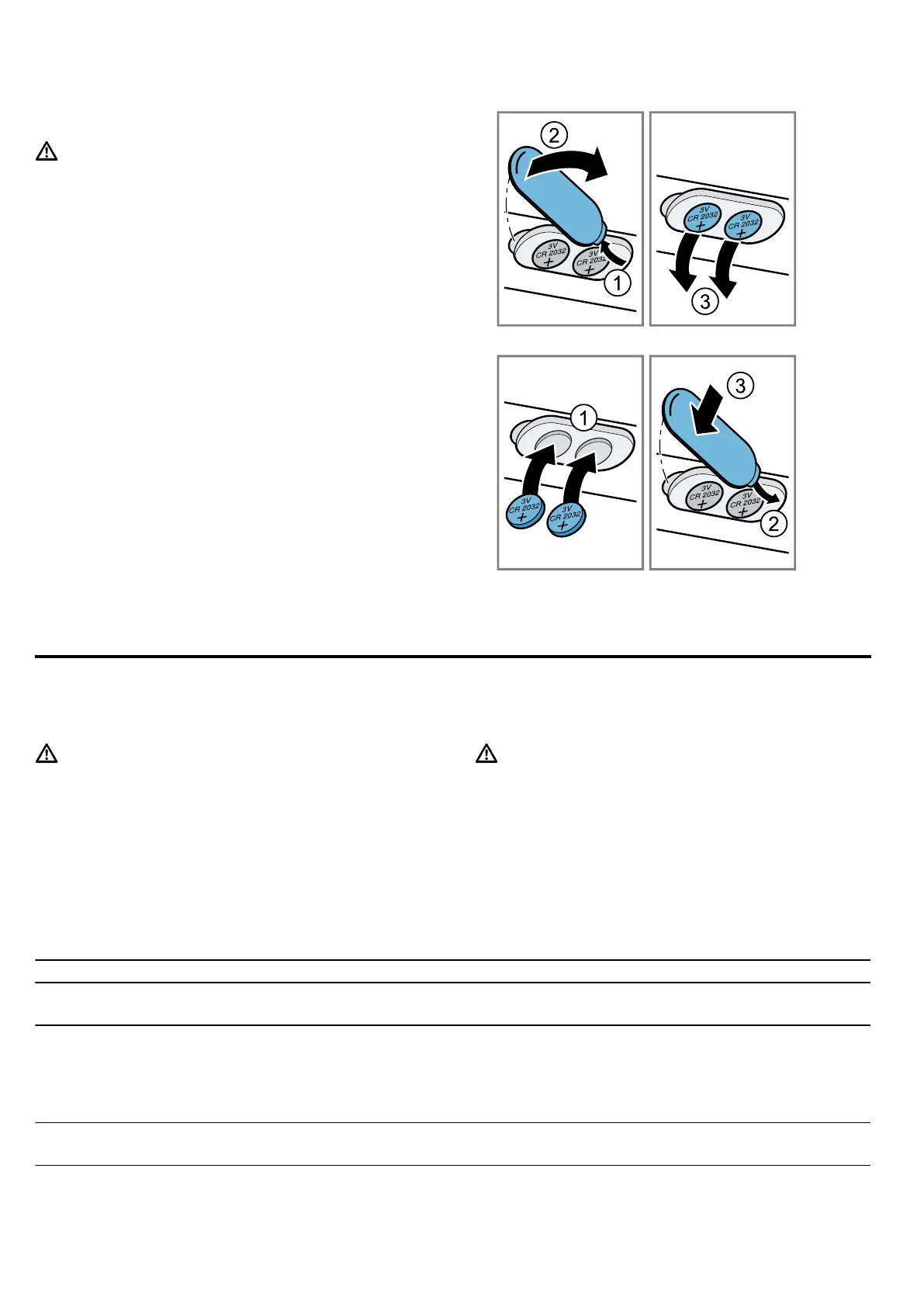 2

3V CR 2032 +

3V CR 2032 +

1

3V CR 2032 +

3V CR 2032 +

3

1

3V CR 2032 +

3V CR 2032 +

3

3V CR 2032 +

3V CR 2032 +

2