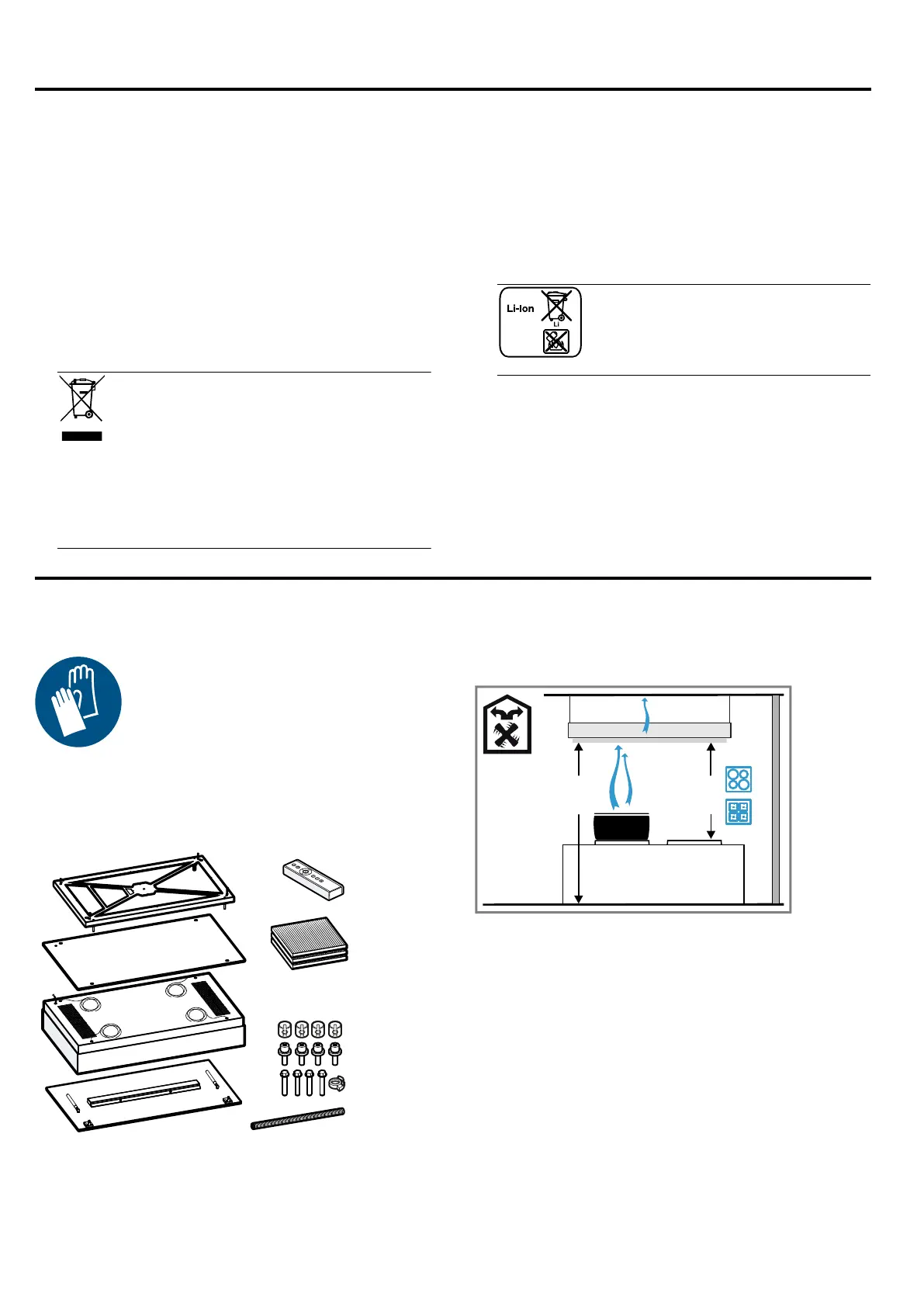 Li-Ion

Li