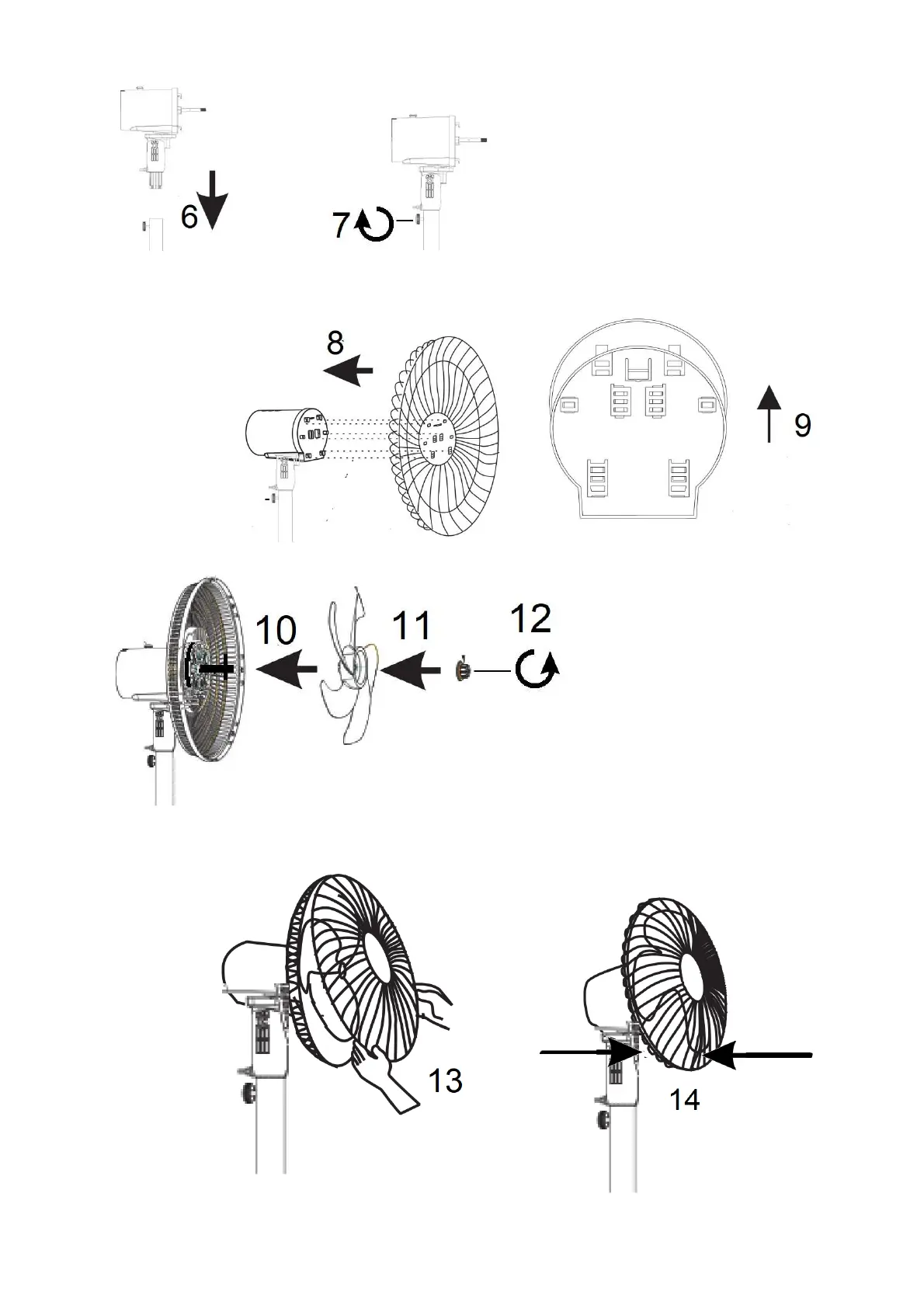 6

7

8

9

10

11

12

13

14