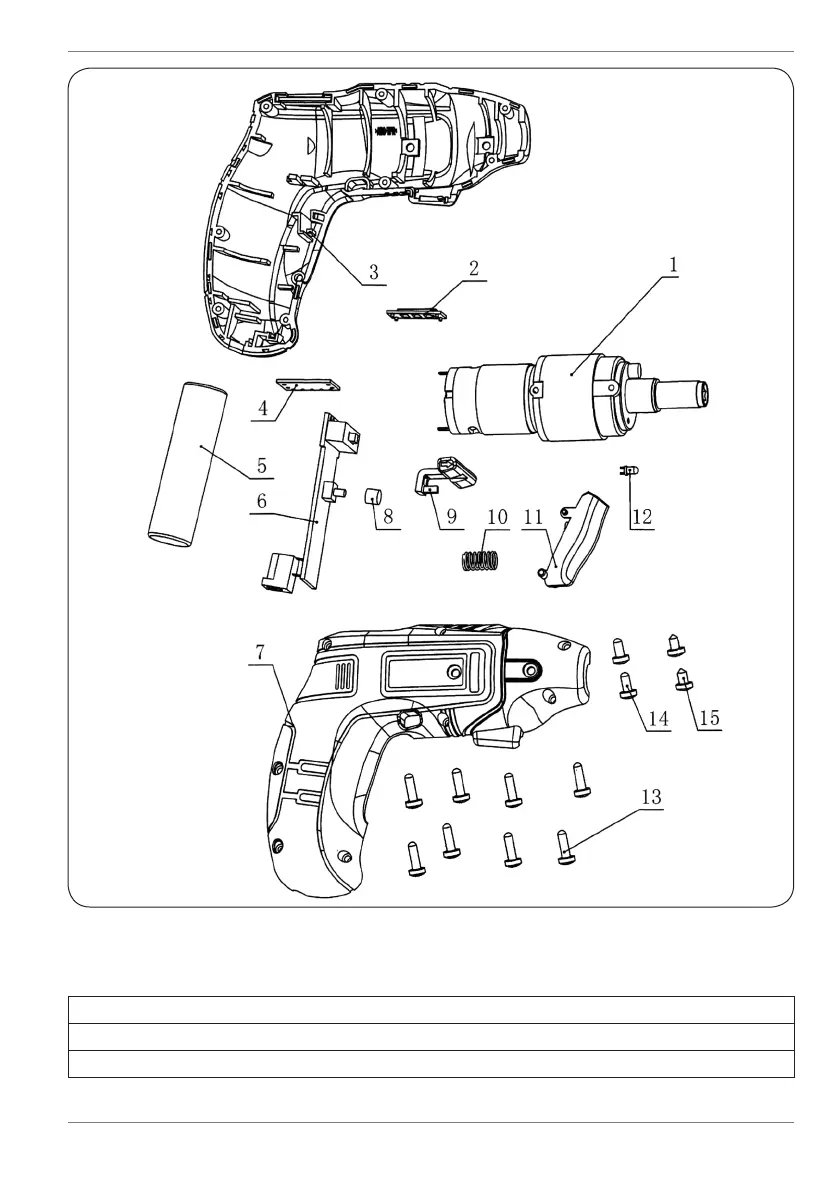 3
2
1
4
5
6
8
9
10
11
12
7
14
15
13