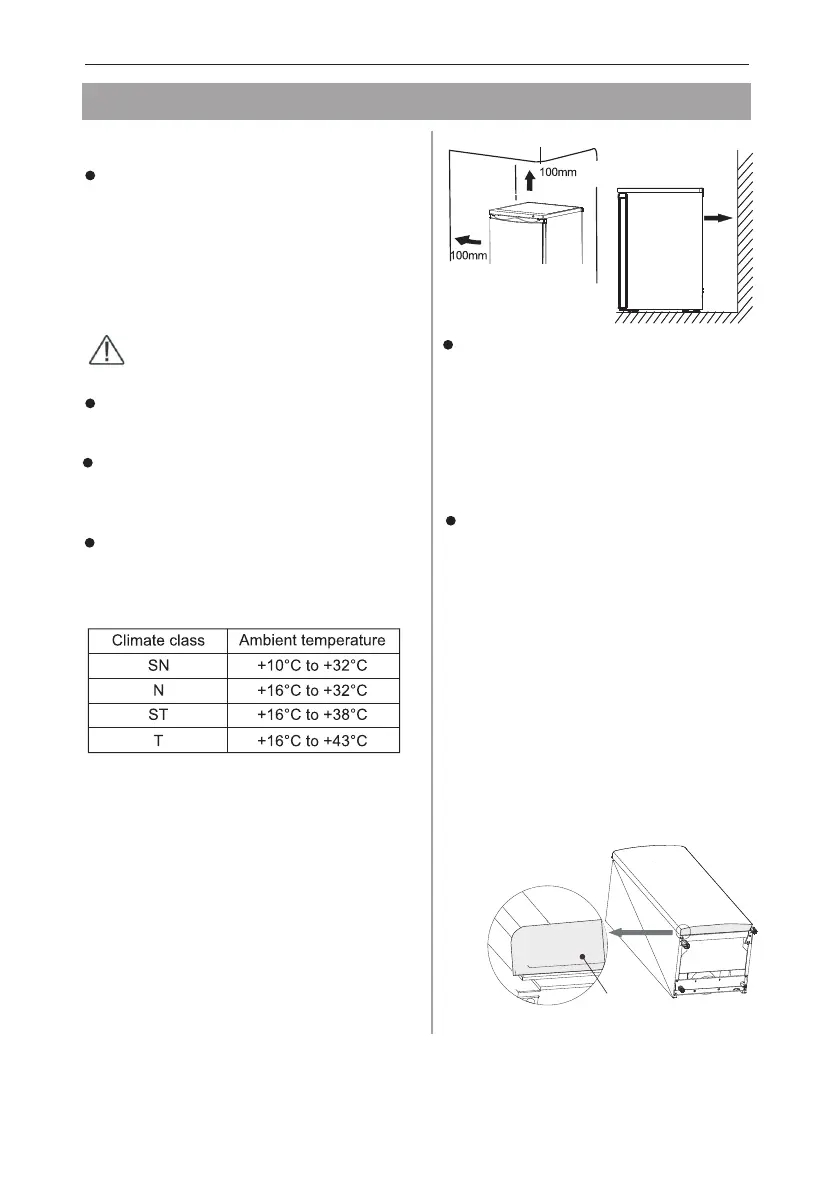 100mm

100mm

| Climate class | Ambient temperature |
|---|---|
| SN | +10°C to +32°C |
| N | +16°C to +32°C |
| ST | +16°C to +38°C |
| T | +16°C to +43°C |