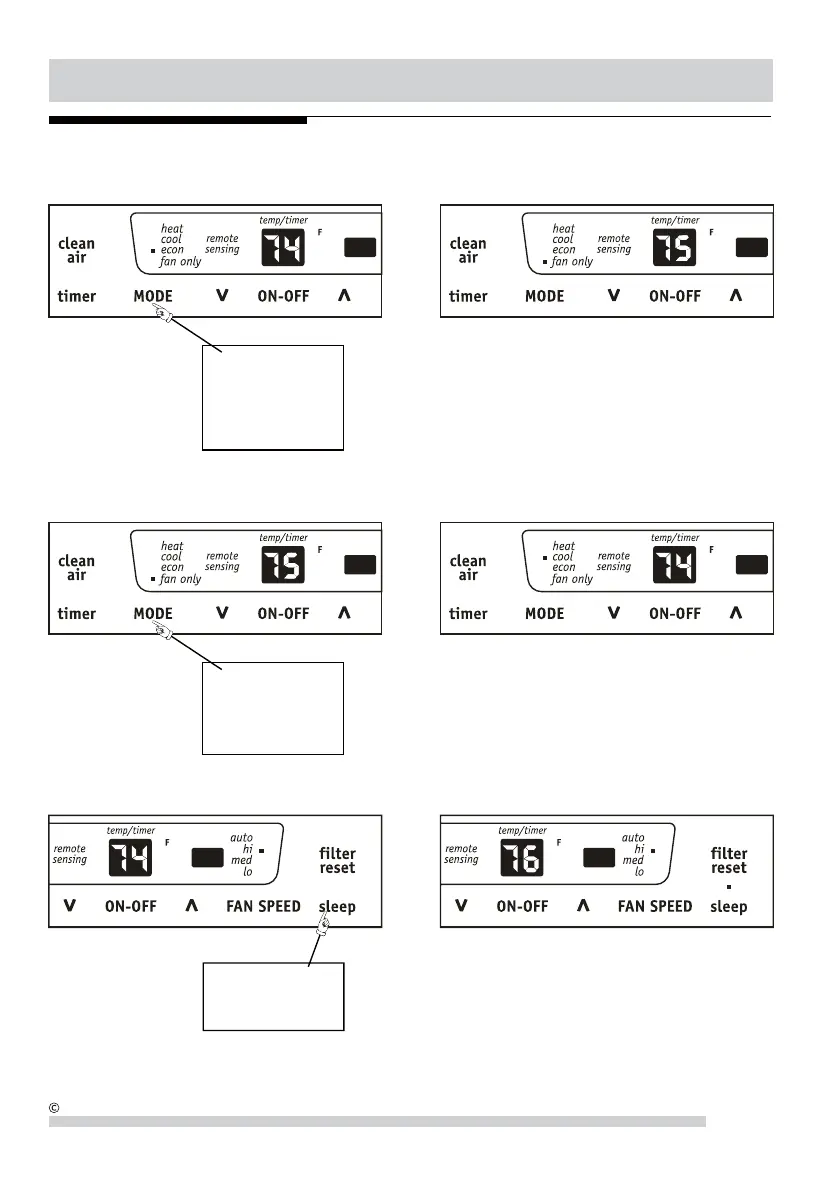 clean air
heat
cool
econ
fan only
remote sensing
temp/timer
74
F
timer MODE V ON-OFF Λ

clean air
heat
cool
econ
fan only
remote sensing
temp/timer
75
F
timer MODE V ON-OFF Λ

clean air
heat
cool
econ
fan only
remote sensing
temp/timer
75
F
timer MODE V ON-OFF Λ

clean air
heat
cool
econ
fan only
remote sensing
temp/timer
74
F
timer MODE V ON-OFF Λ

remote sensing
temp/timer
74
F
auto
hi
med
lo
filter reset
V ON-OFF Λ FAN SPEED sleep

remote sensing
temp/timer
76
F
auto
hi
med
lo
filter reset
V ON-OFF Λ FAN SPEED sleep

©