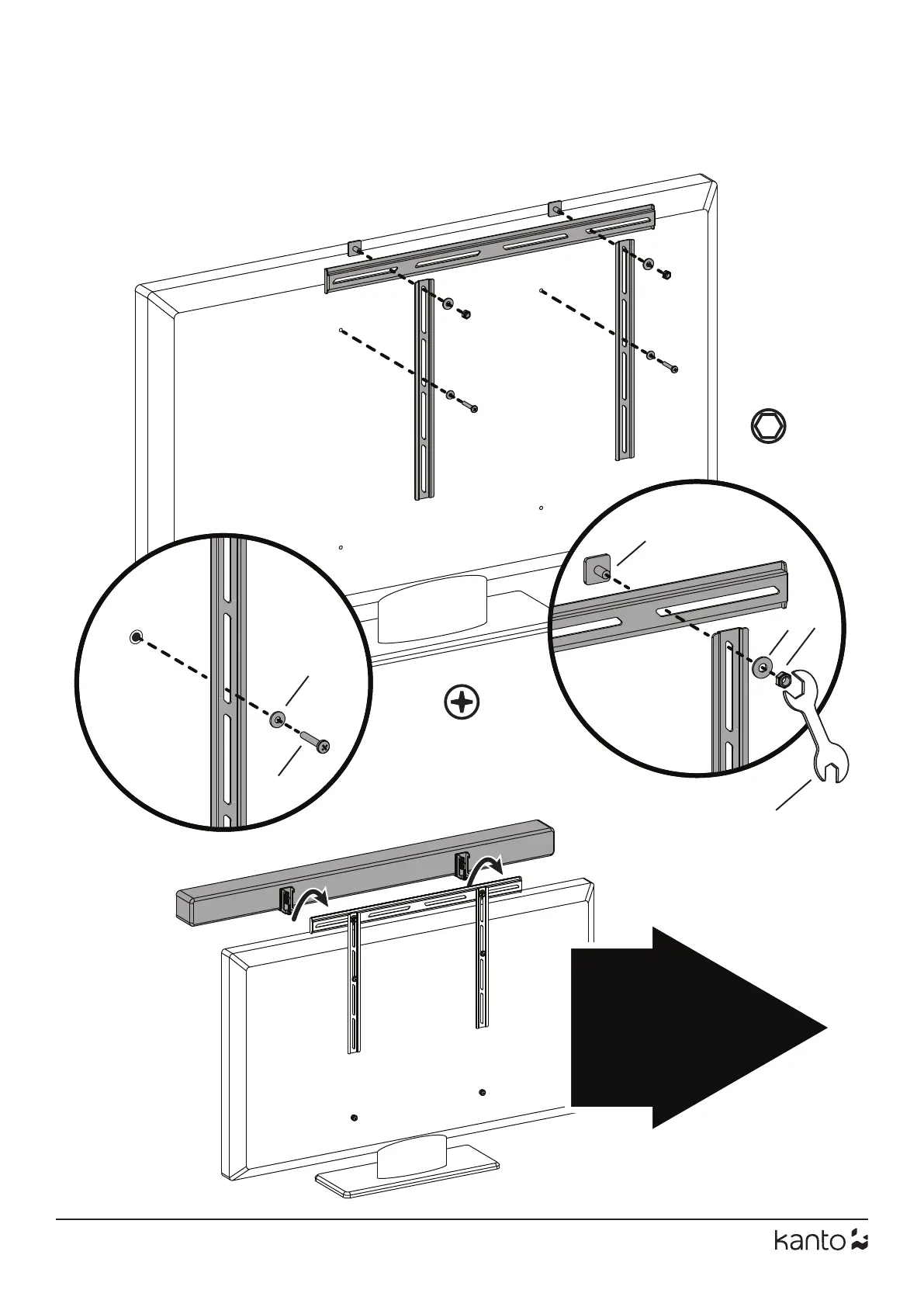 kanto