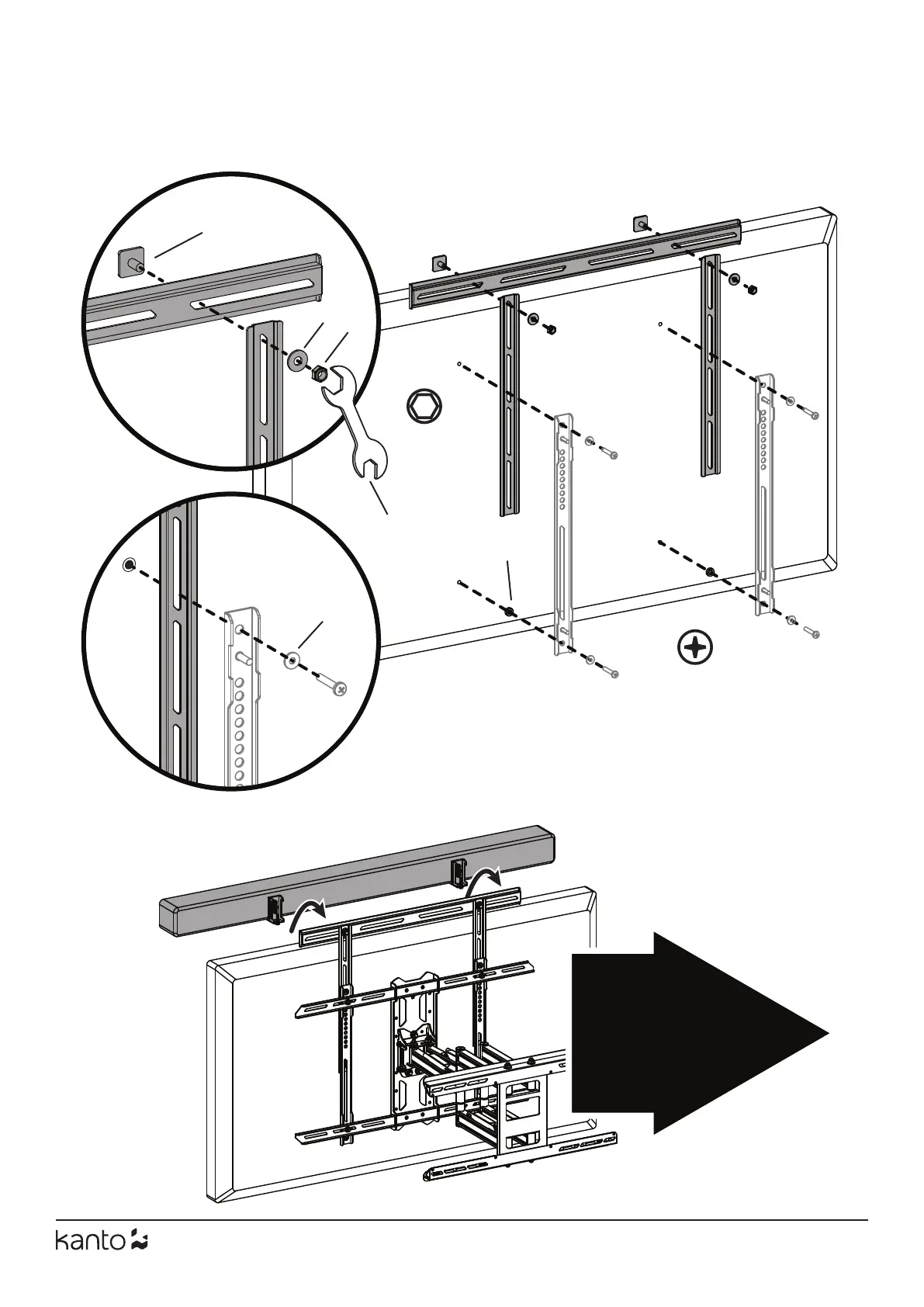 kanto