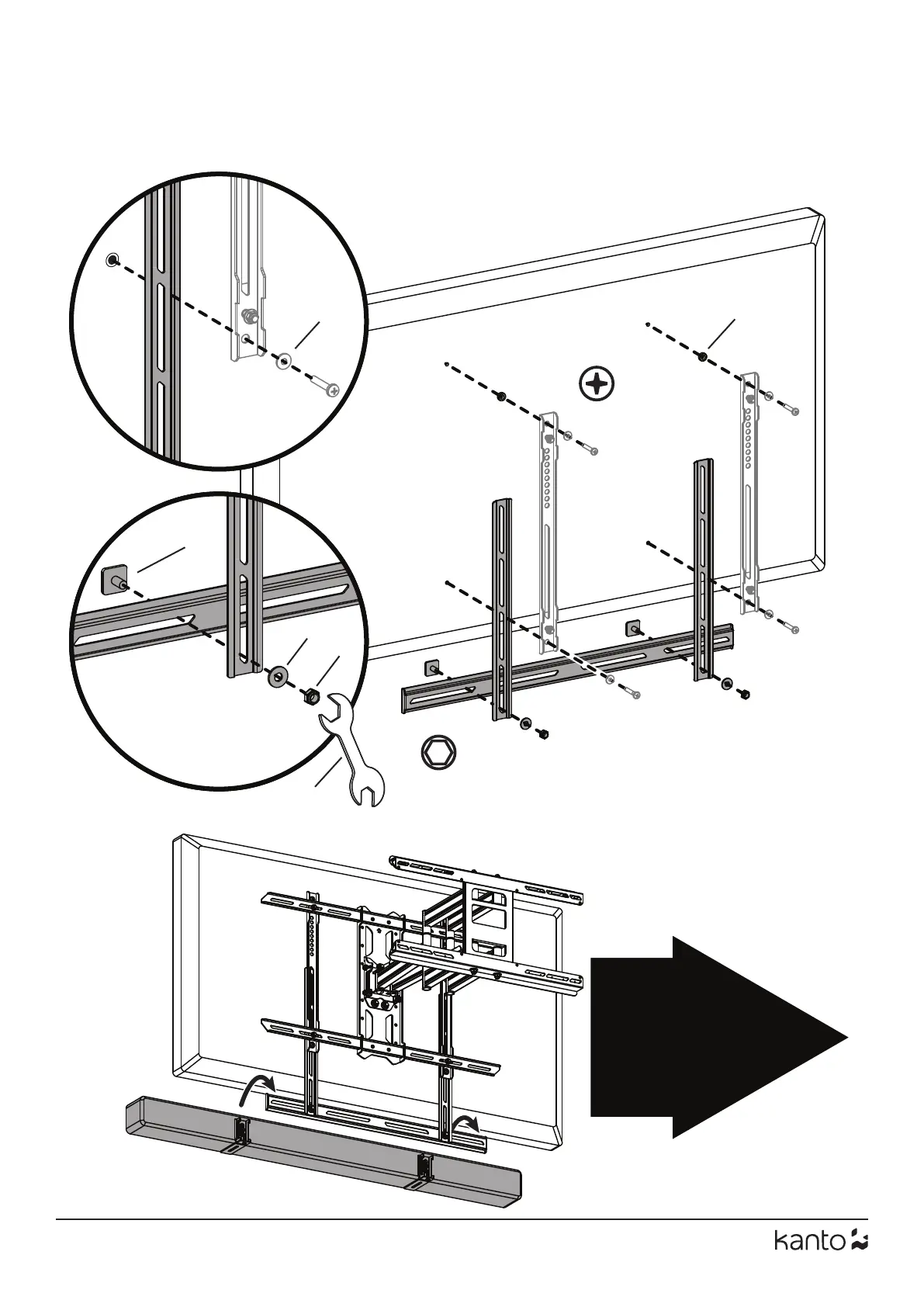 kanto