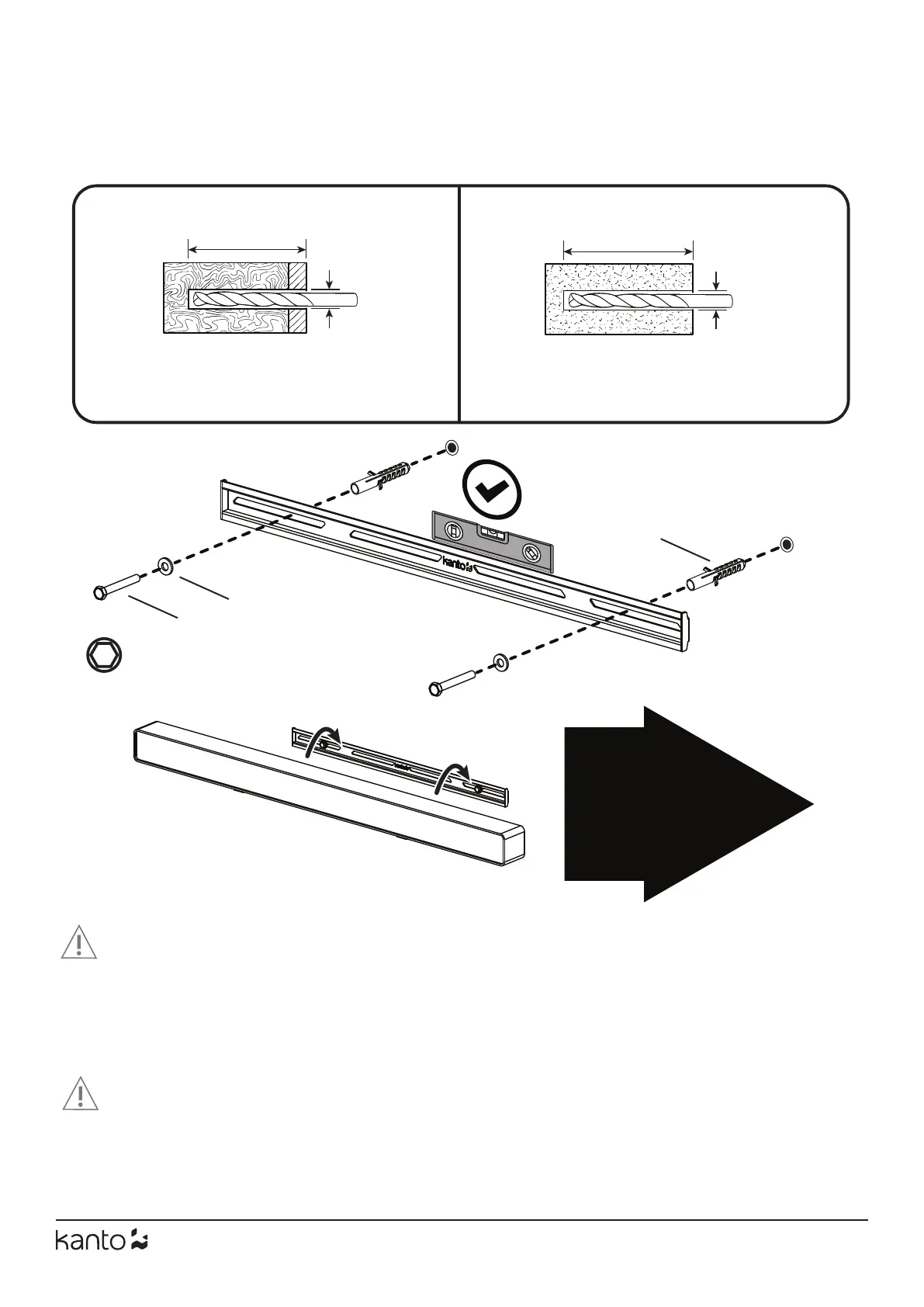 kanto

kanto