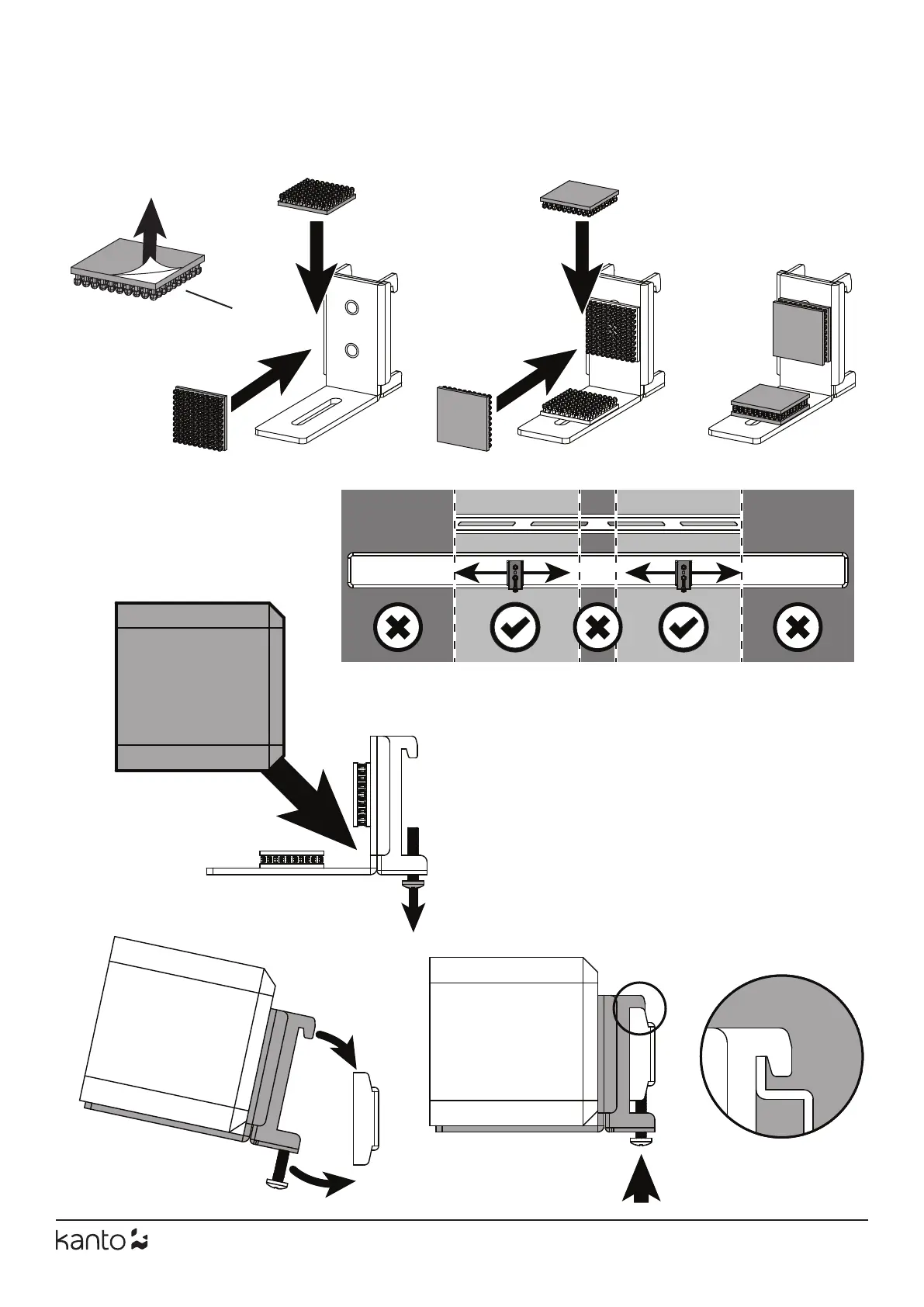 kanto