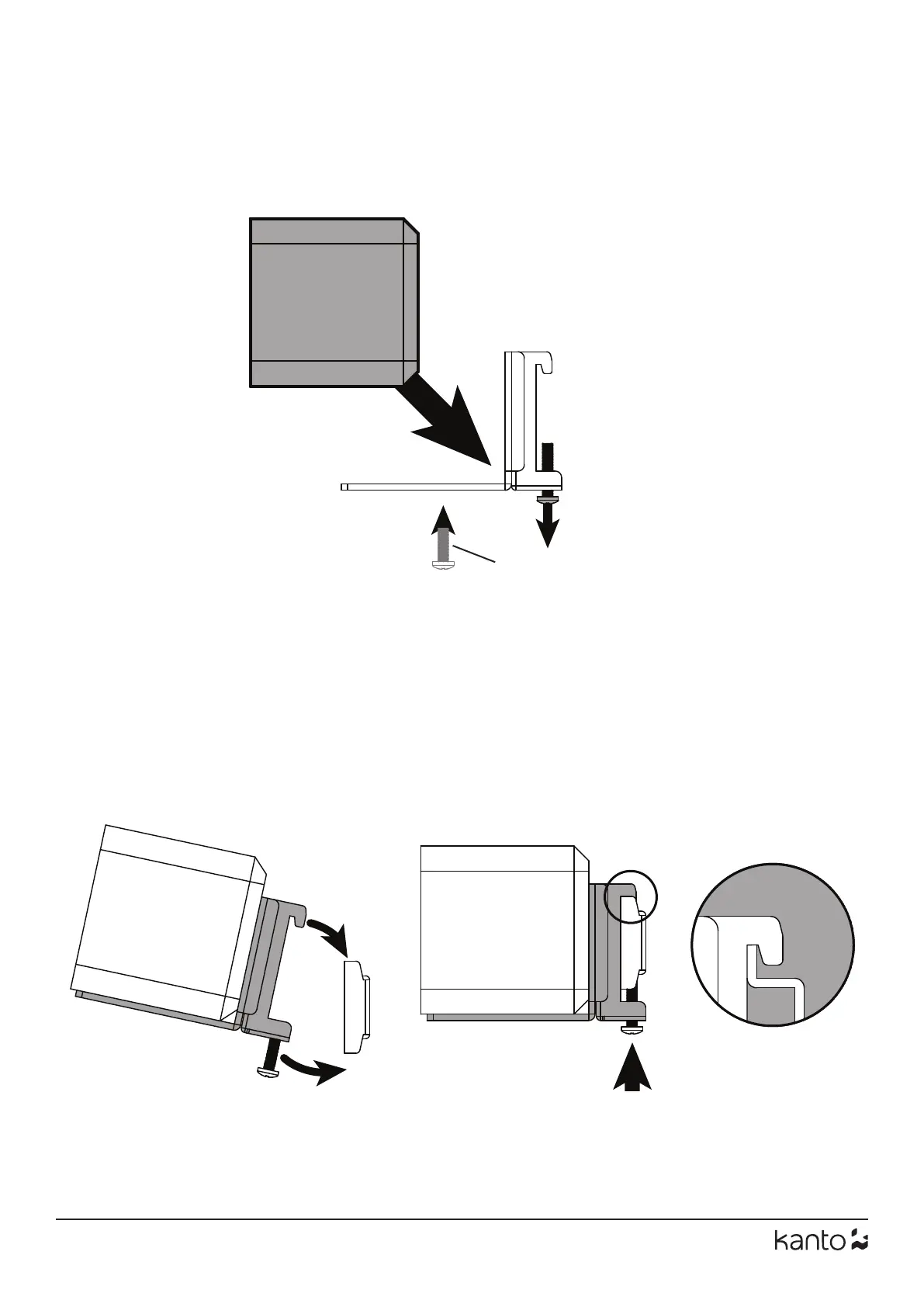 kanto