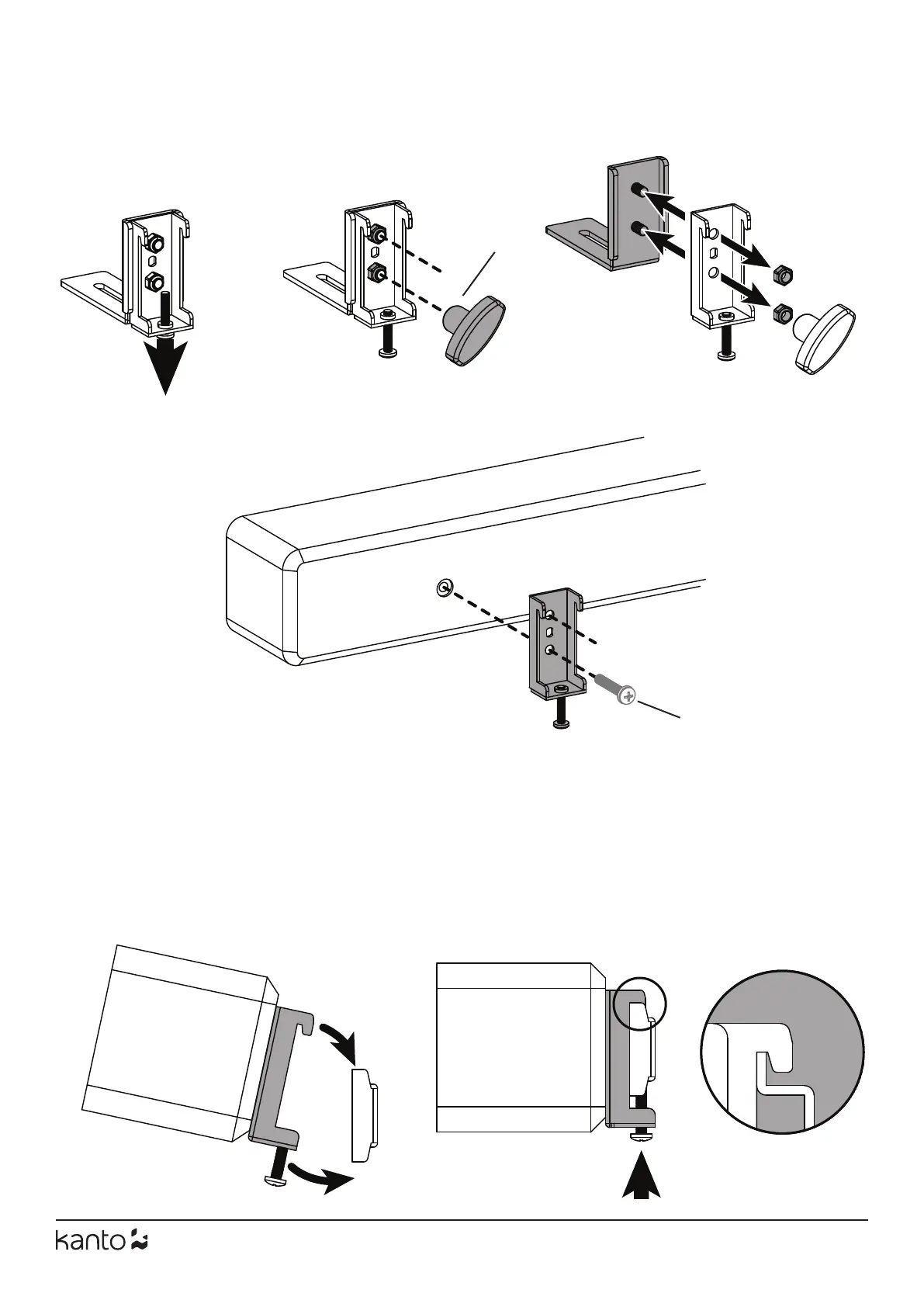 kanto