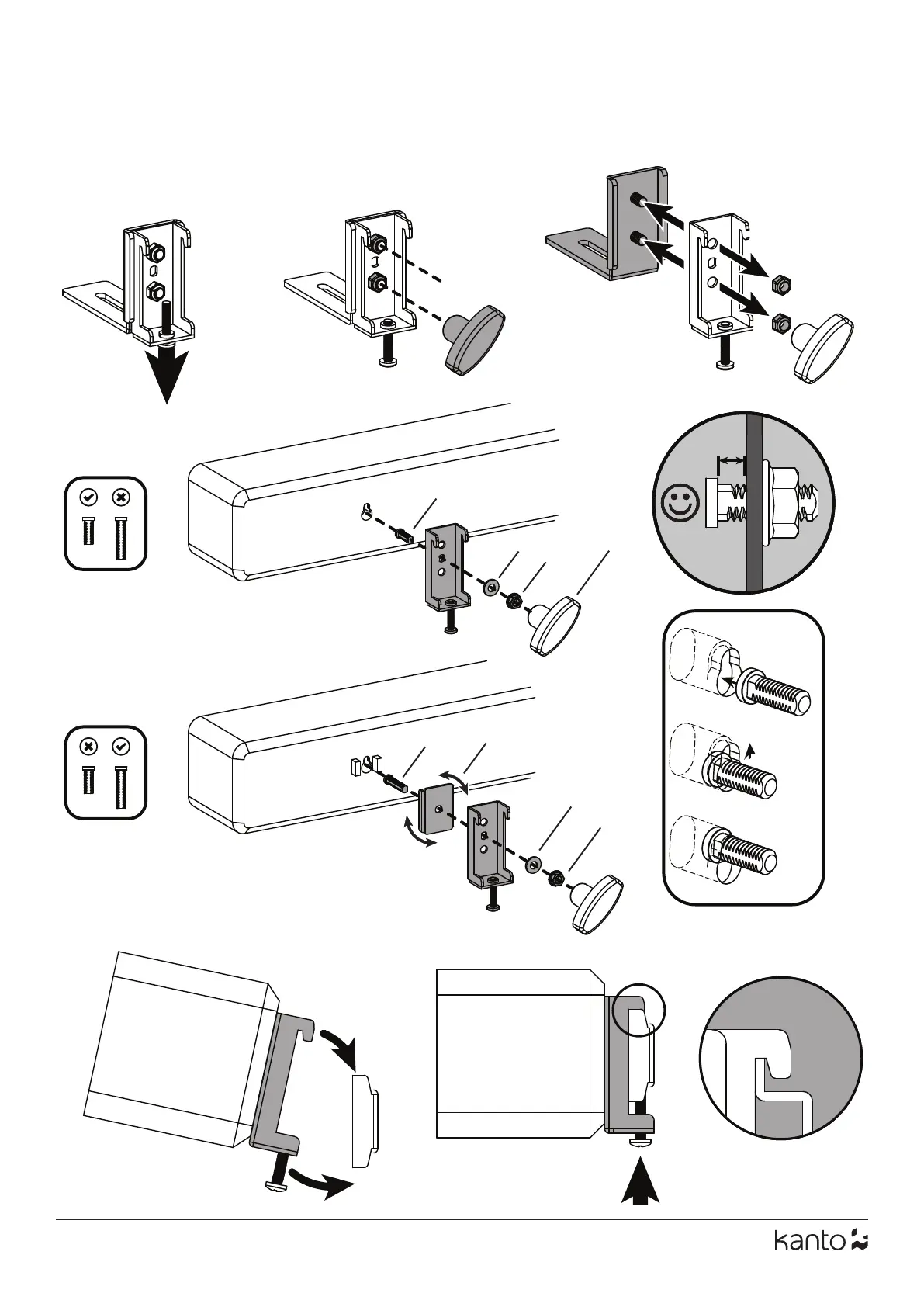 kanto