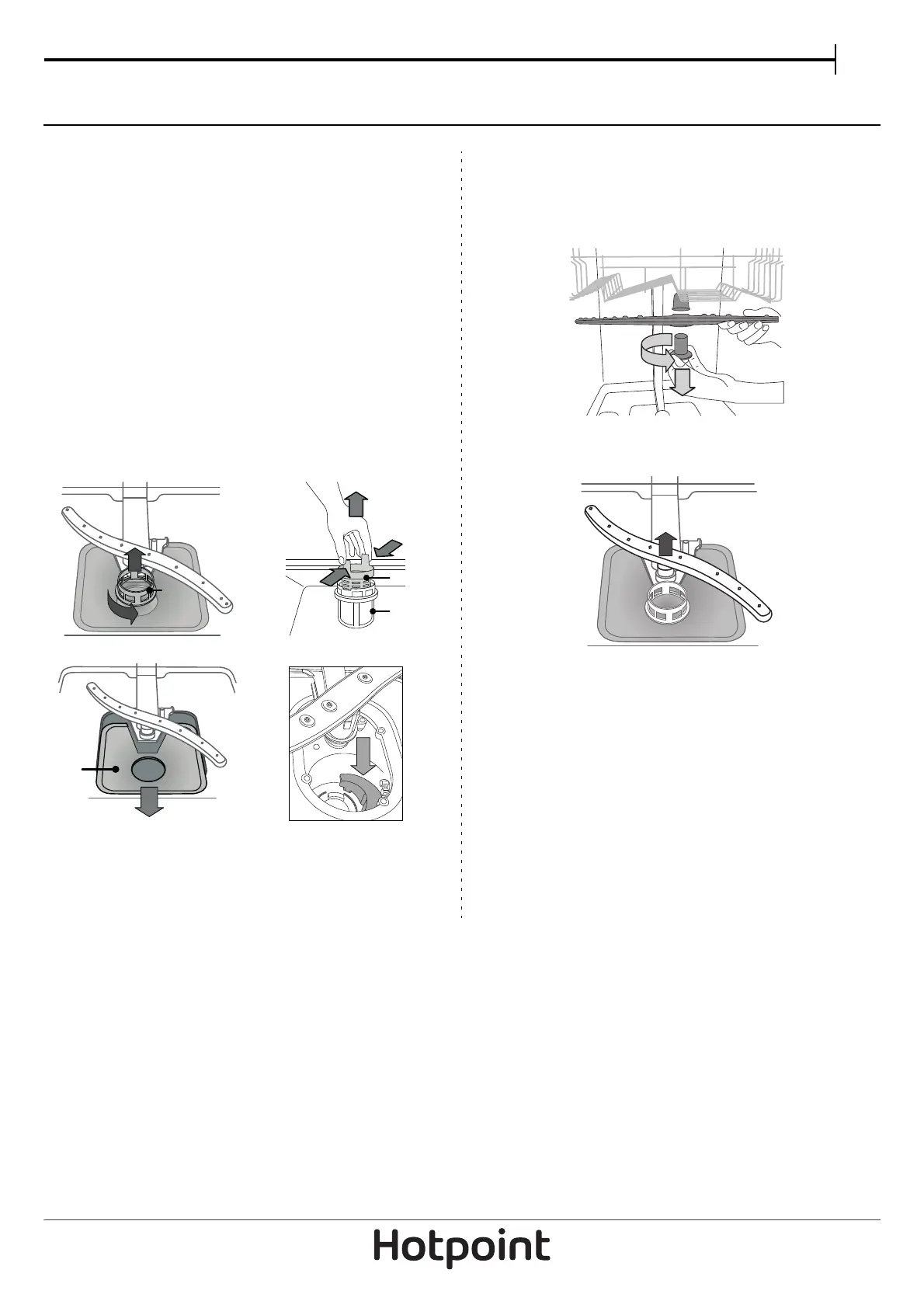 Hotpoint