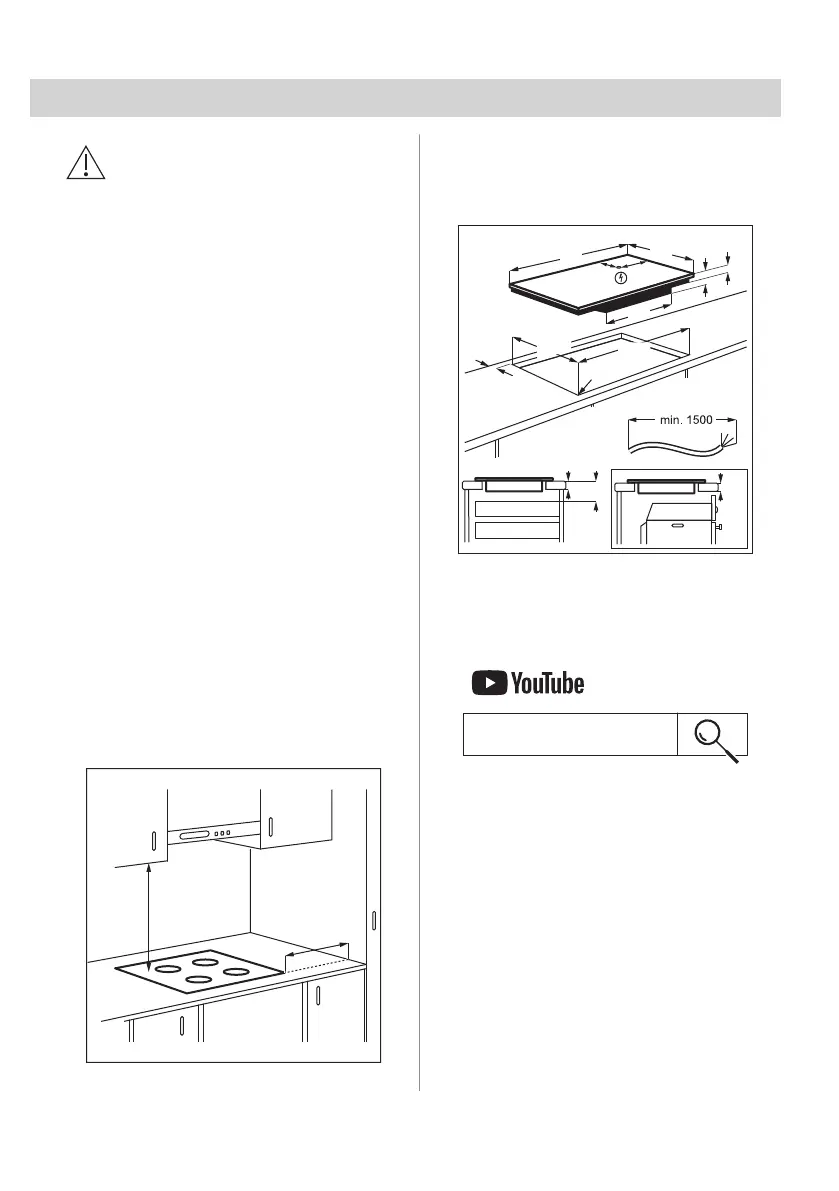 min. 1500

YouTube