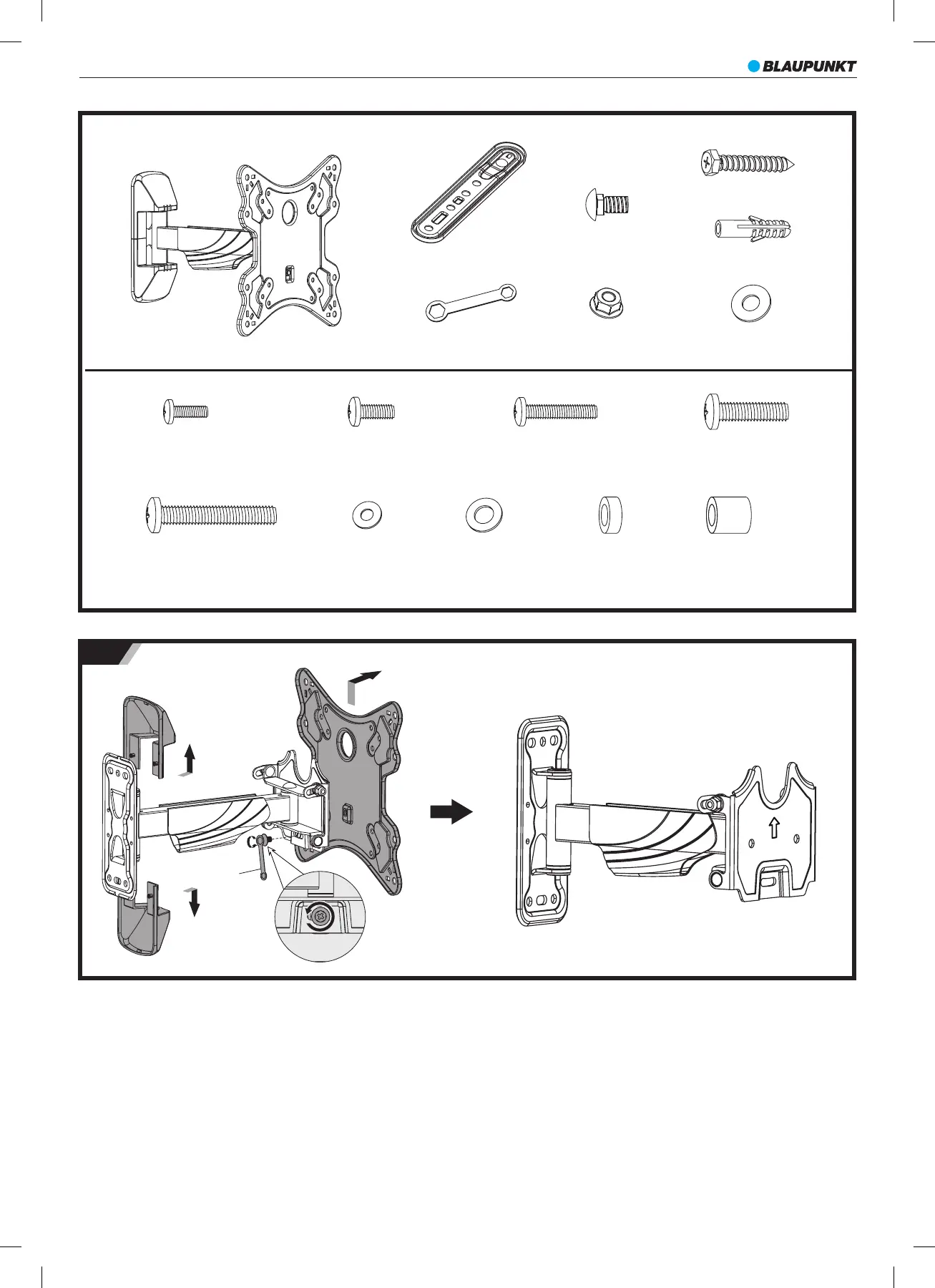 BLAUPUNKT