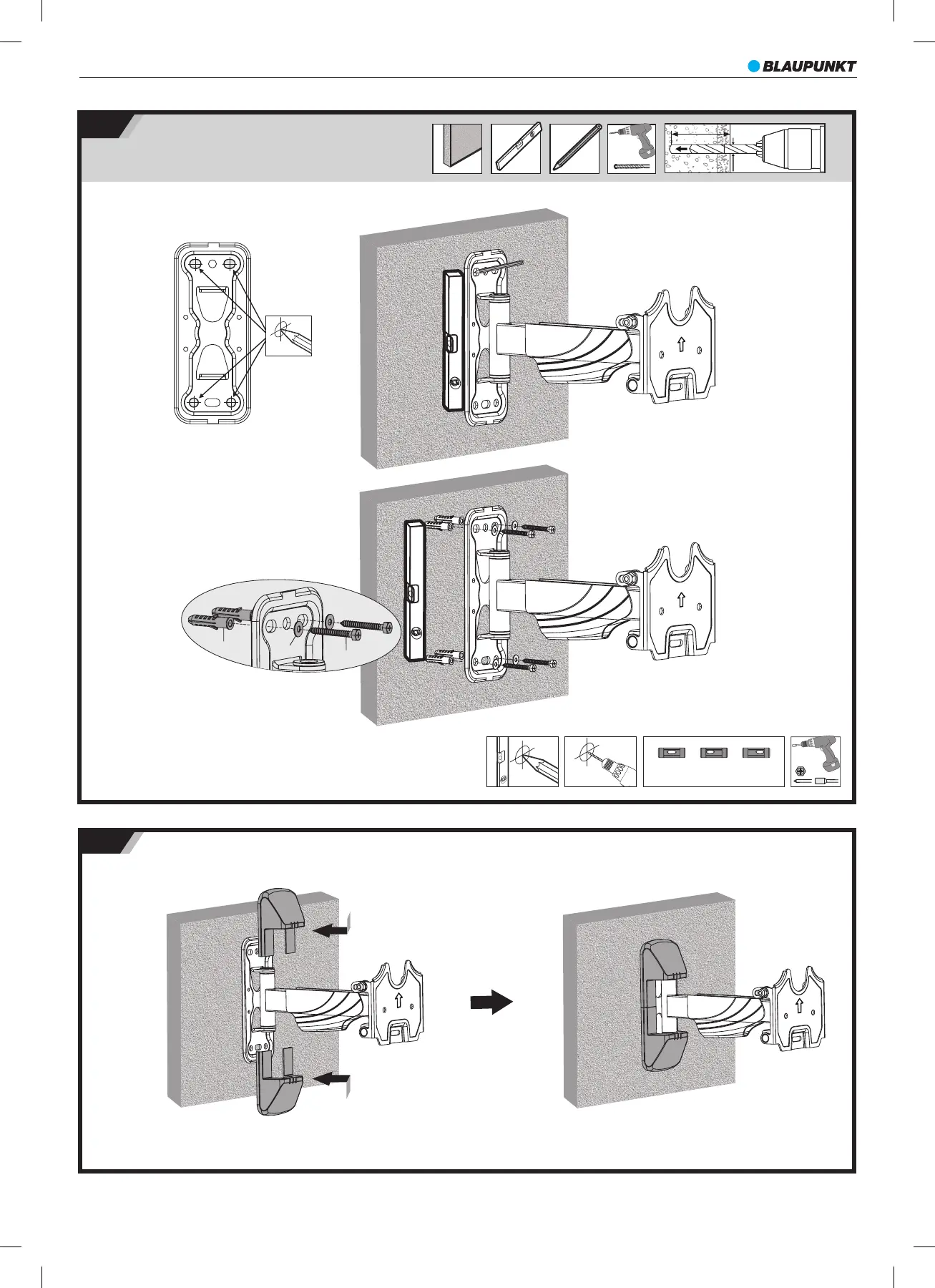 BLAUPUNKT