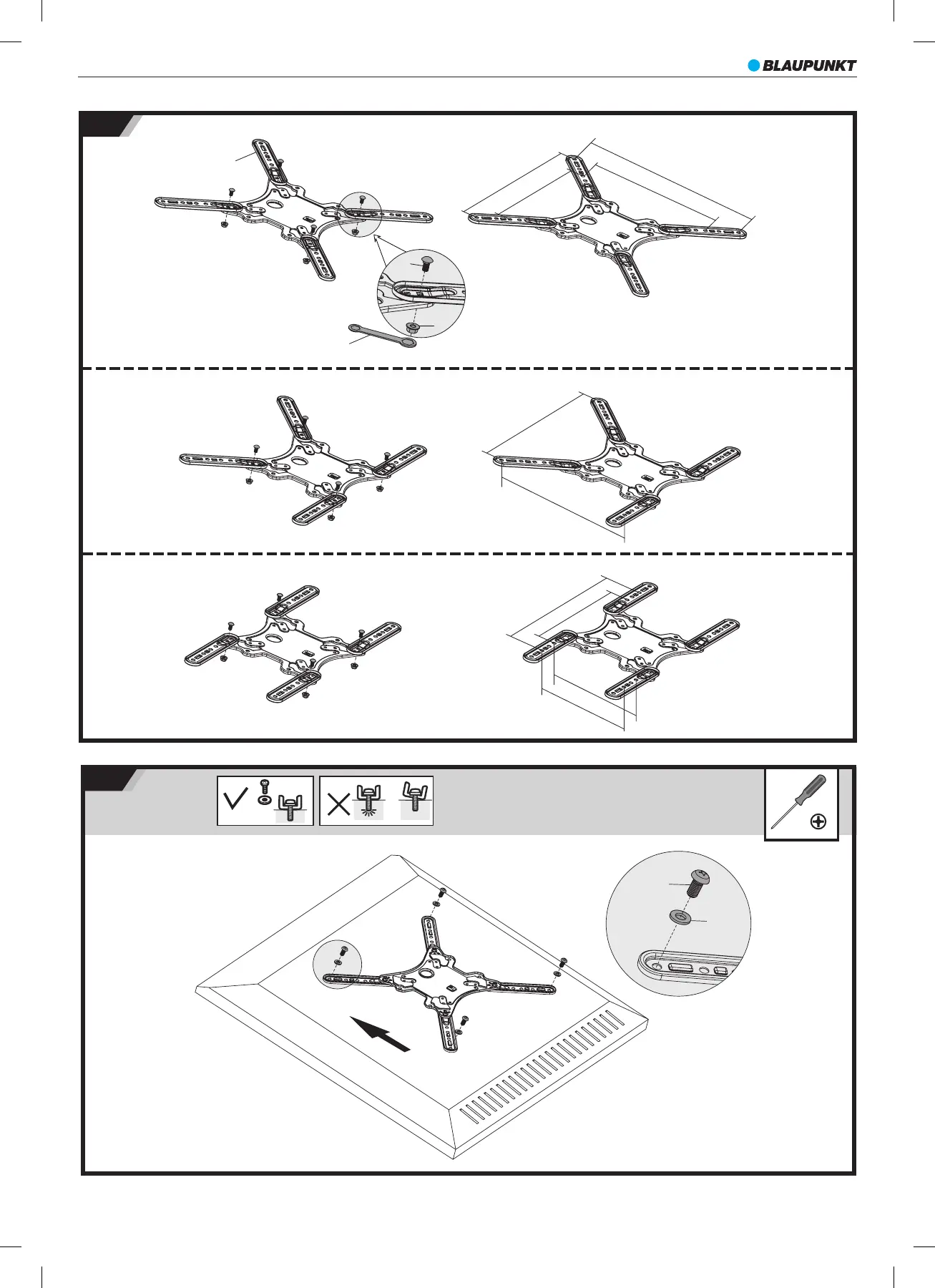 BLAUPUNKT