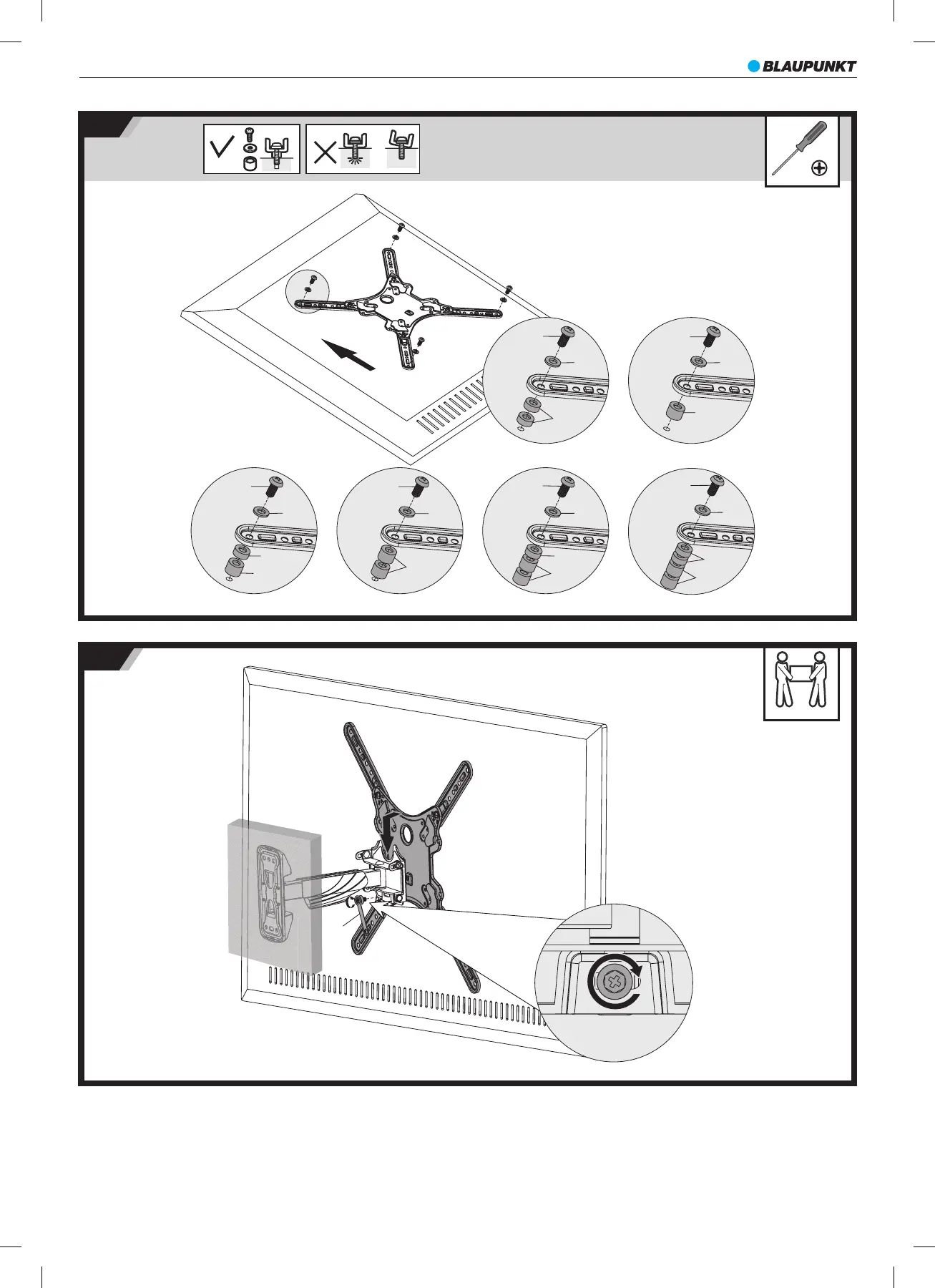 BLAUPUNKT