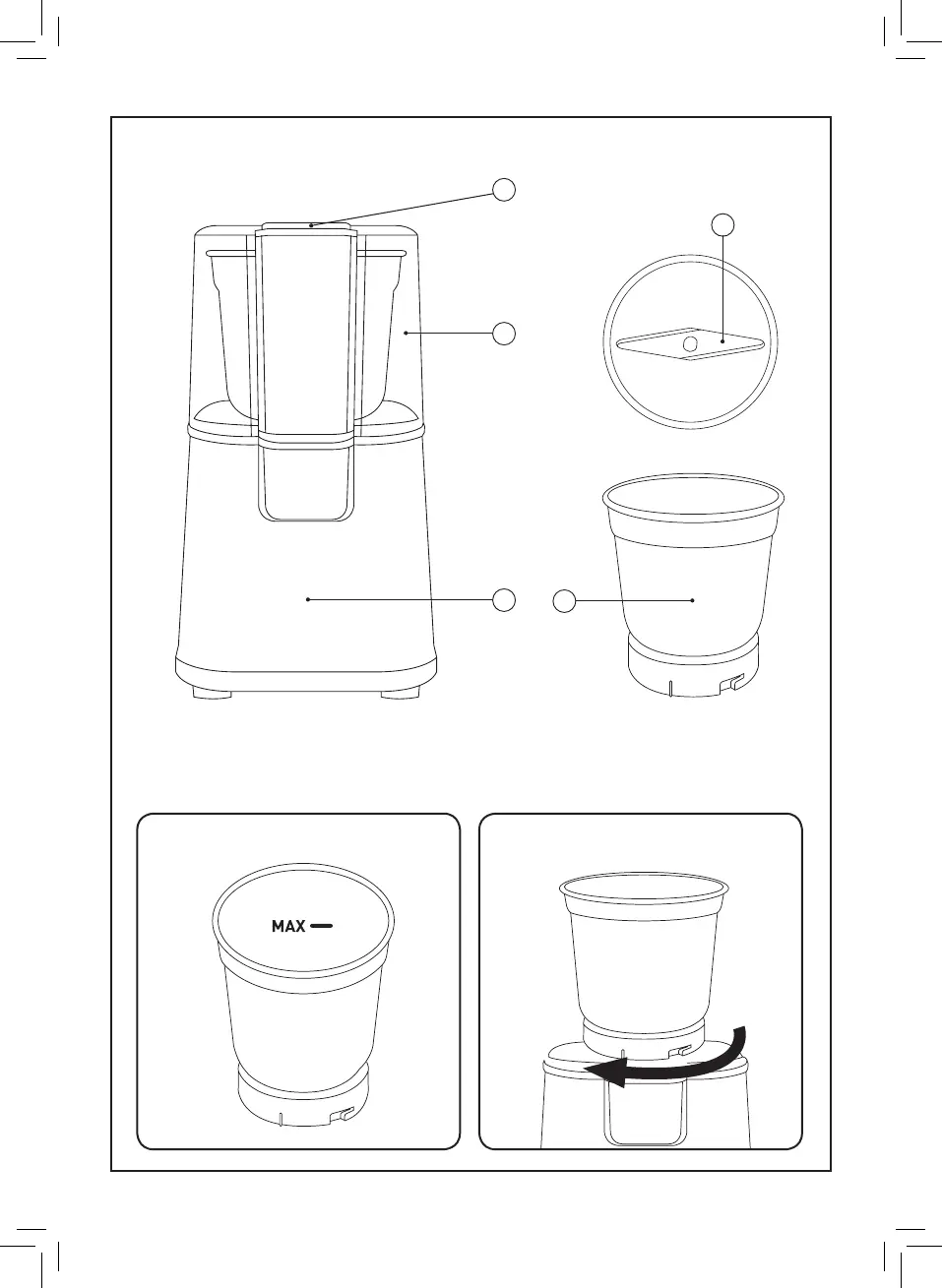 MAX