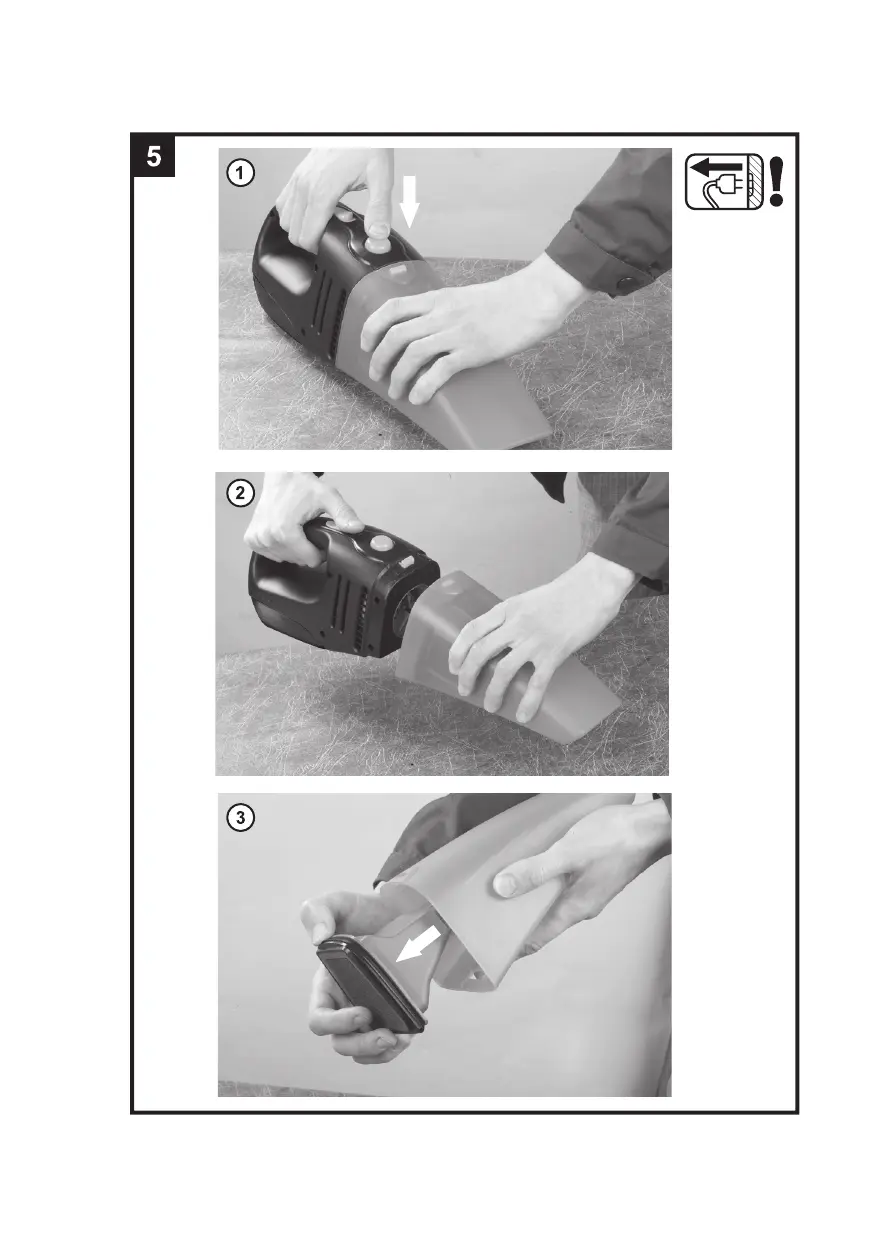 5
1
!
2
3