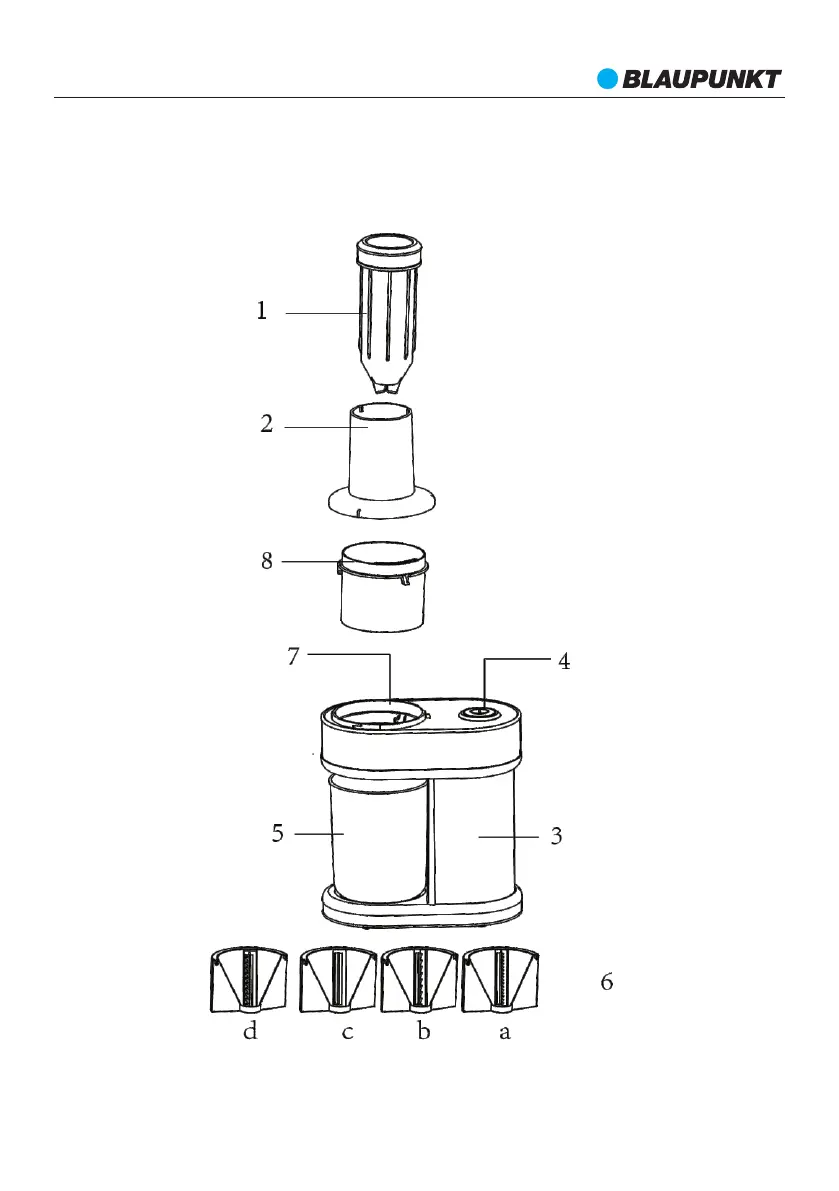 BLAUPUNKT

1

2

8

7

4

5

3

6

d c b a