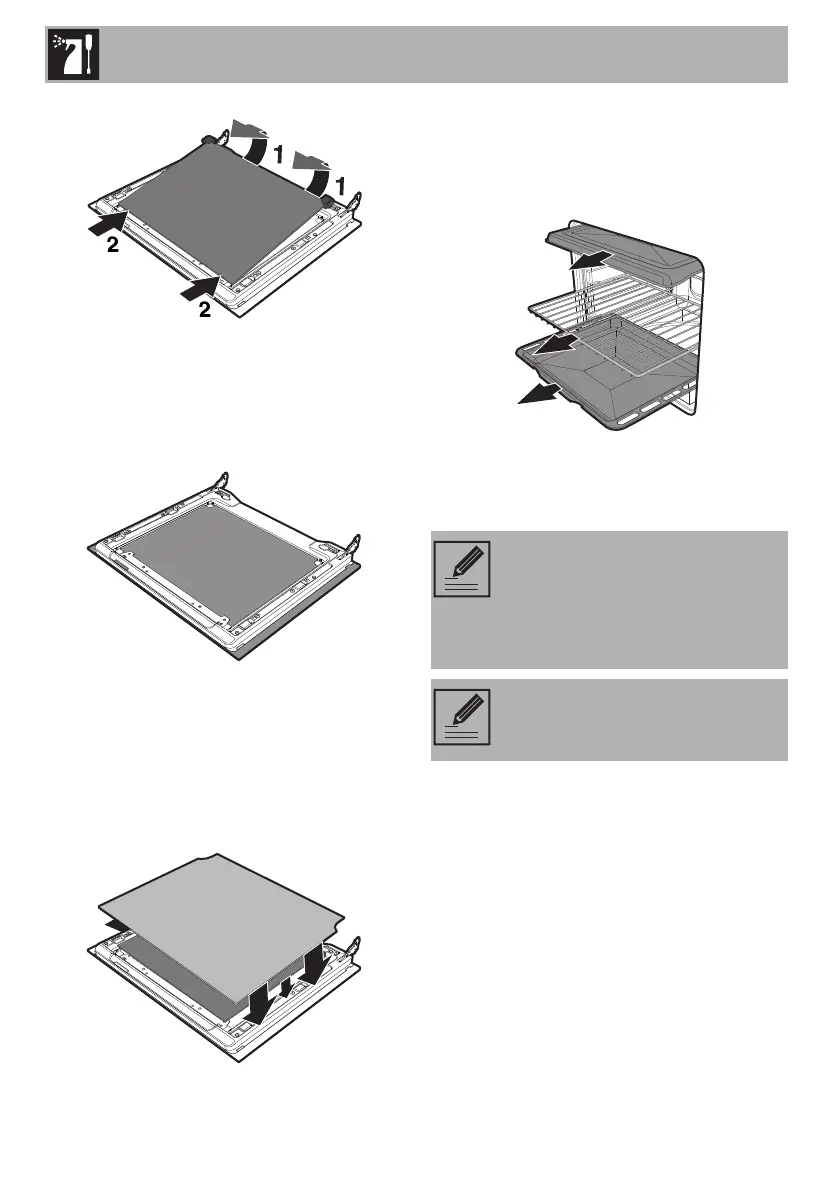 1

1

2

2