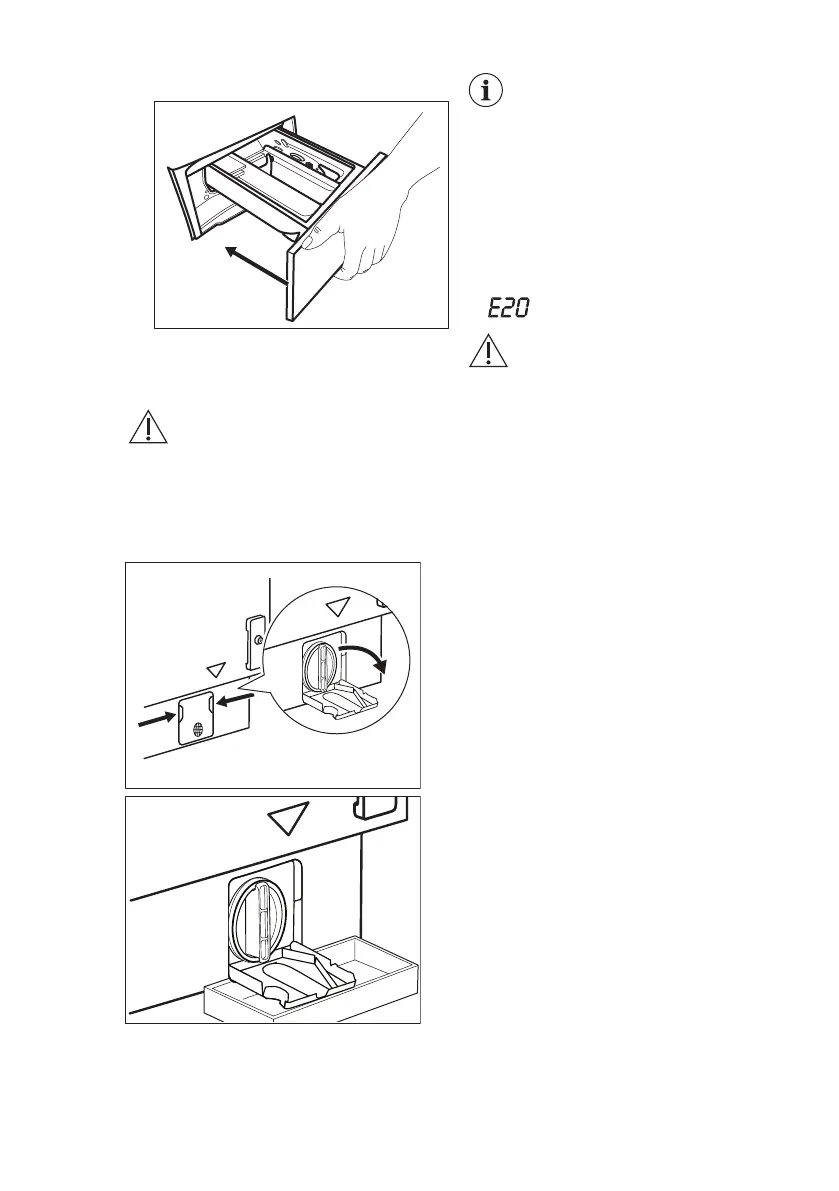 E20