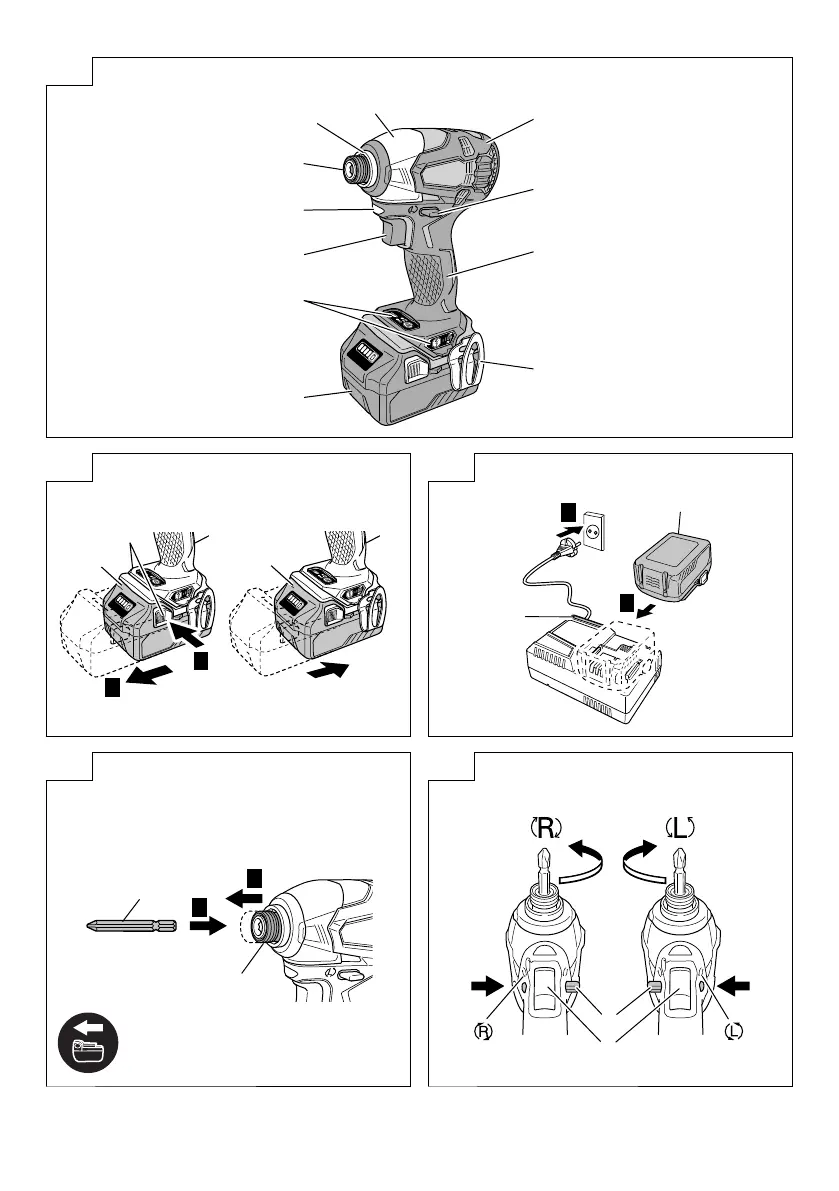 R L R L