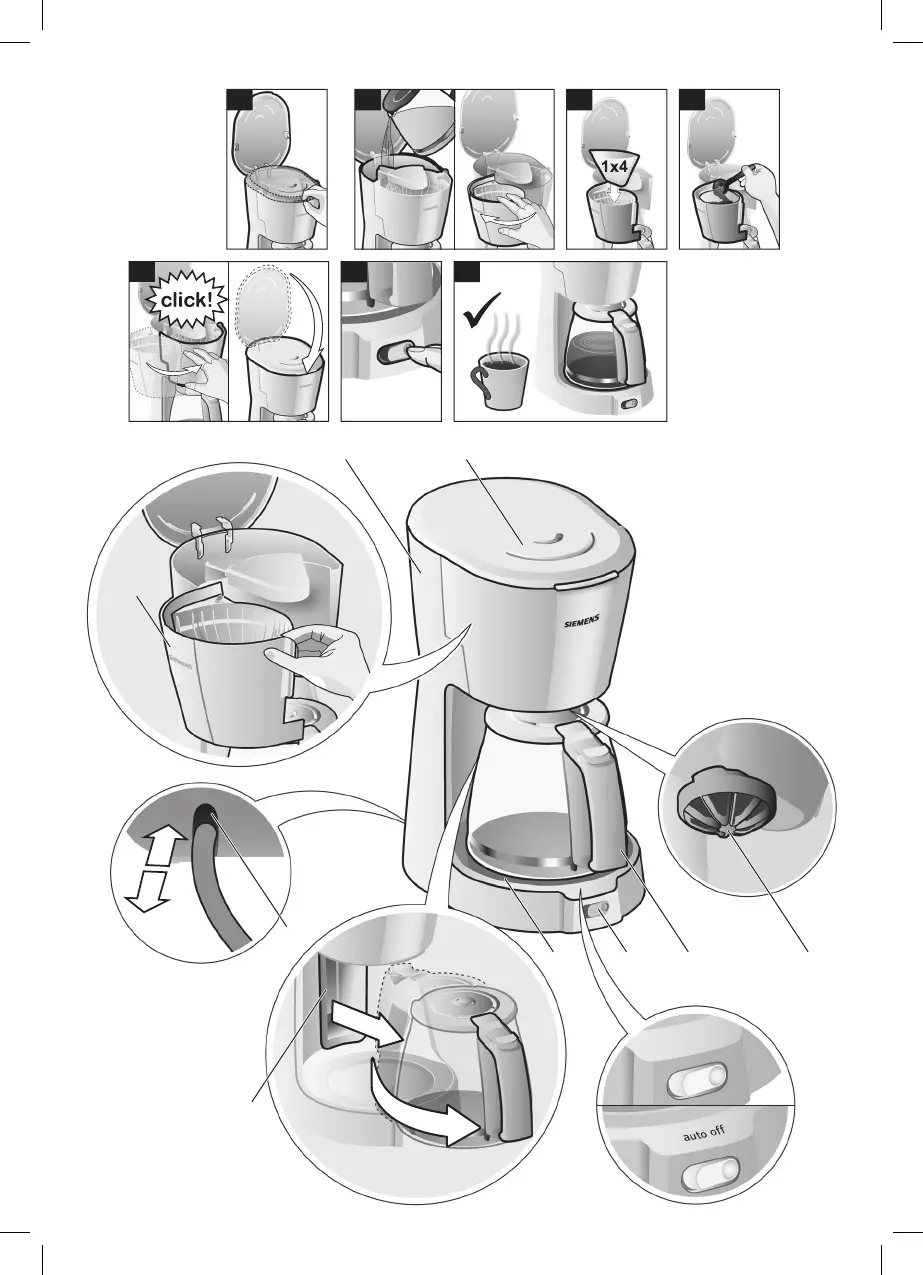 1x4

click!

SIEMENS

SIEMENS

auto off