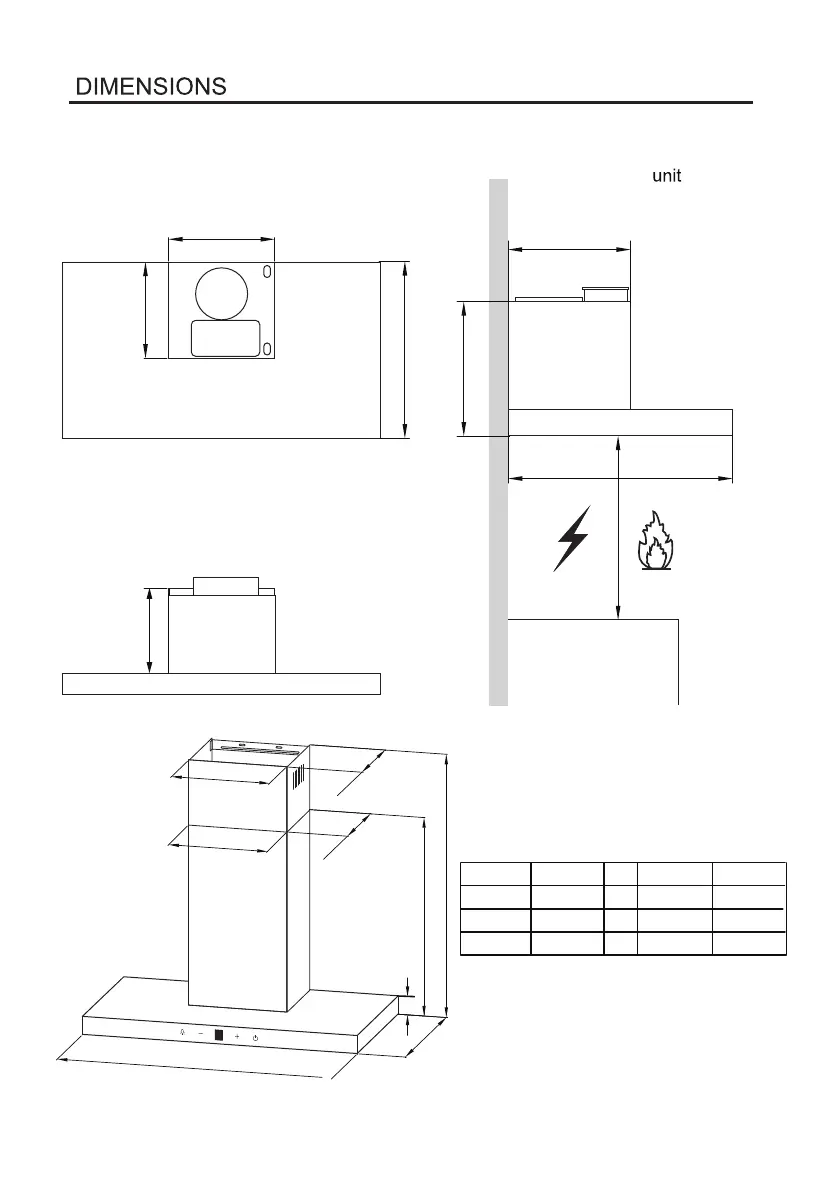 DIMENSIONS

unit