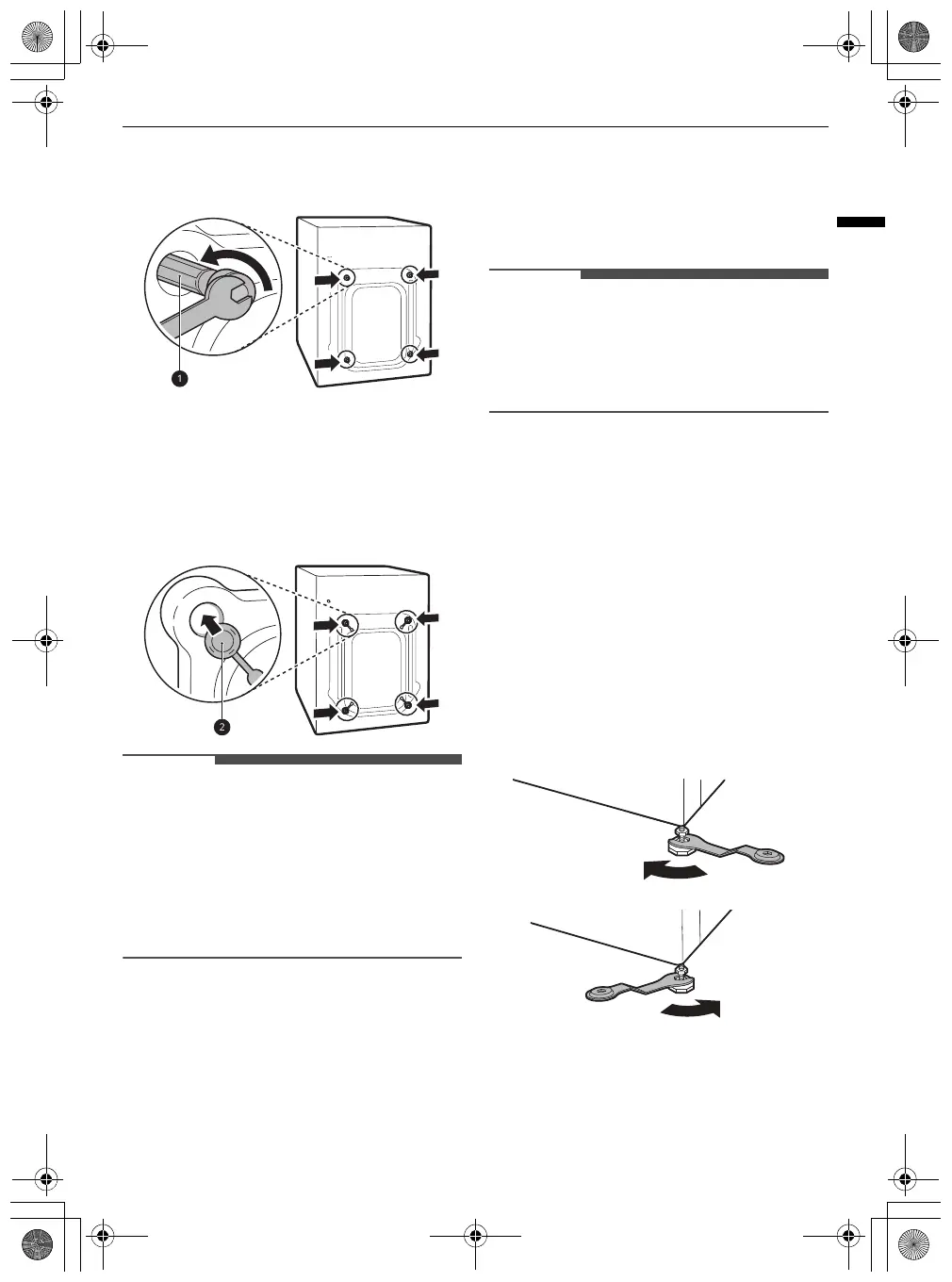 1

2