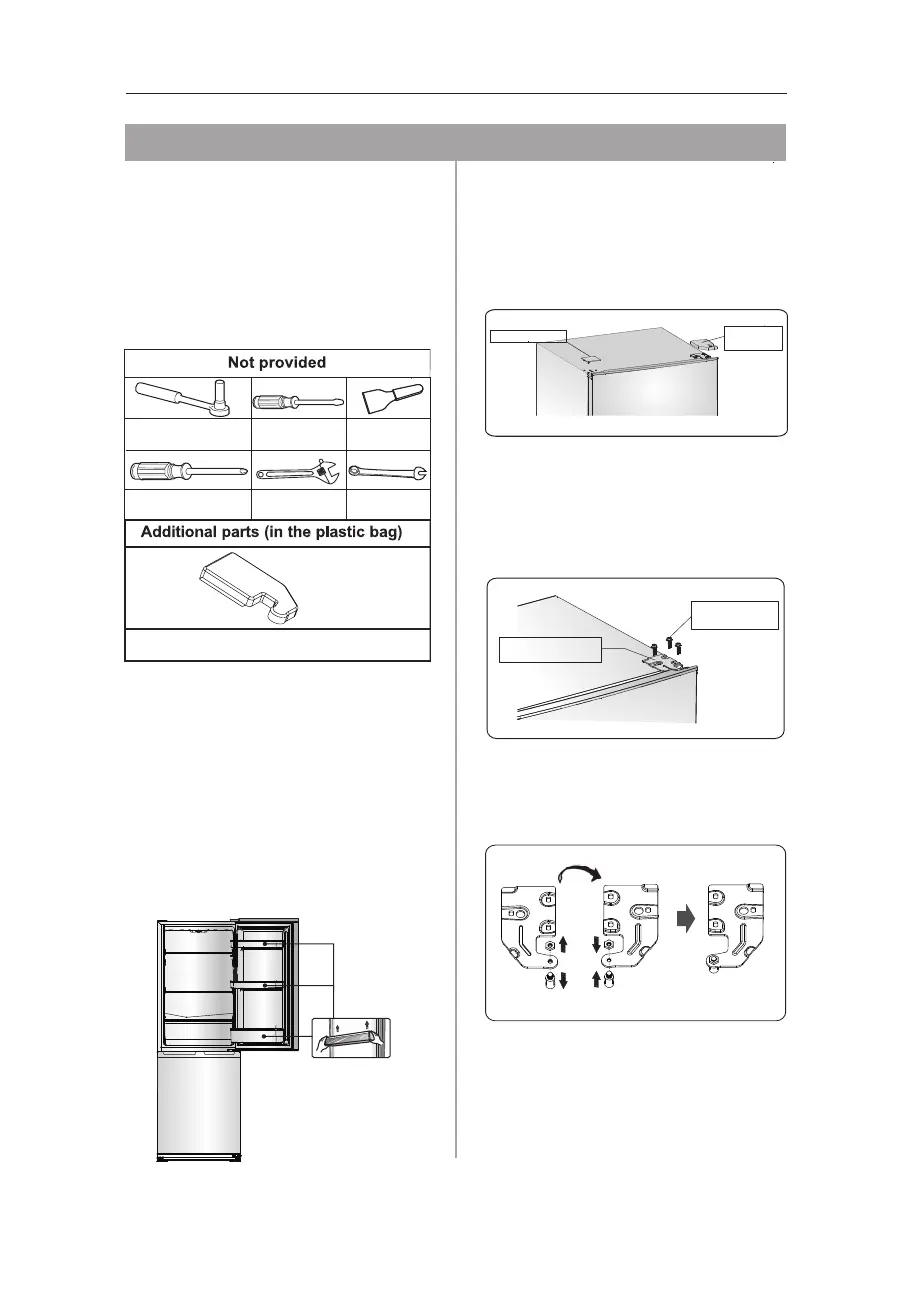 Not provided

Additional parts (in the plastic bag)