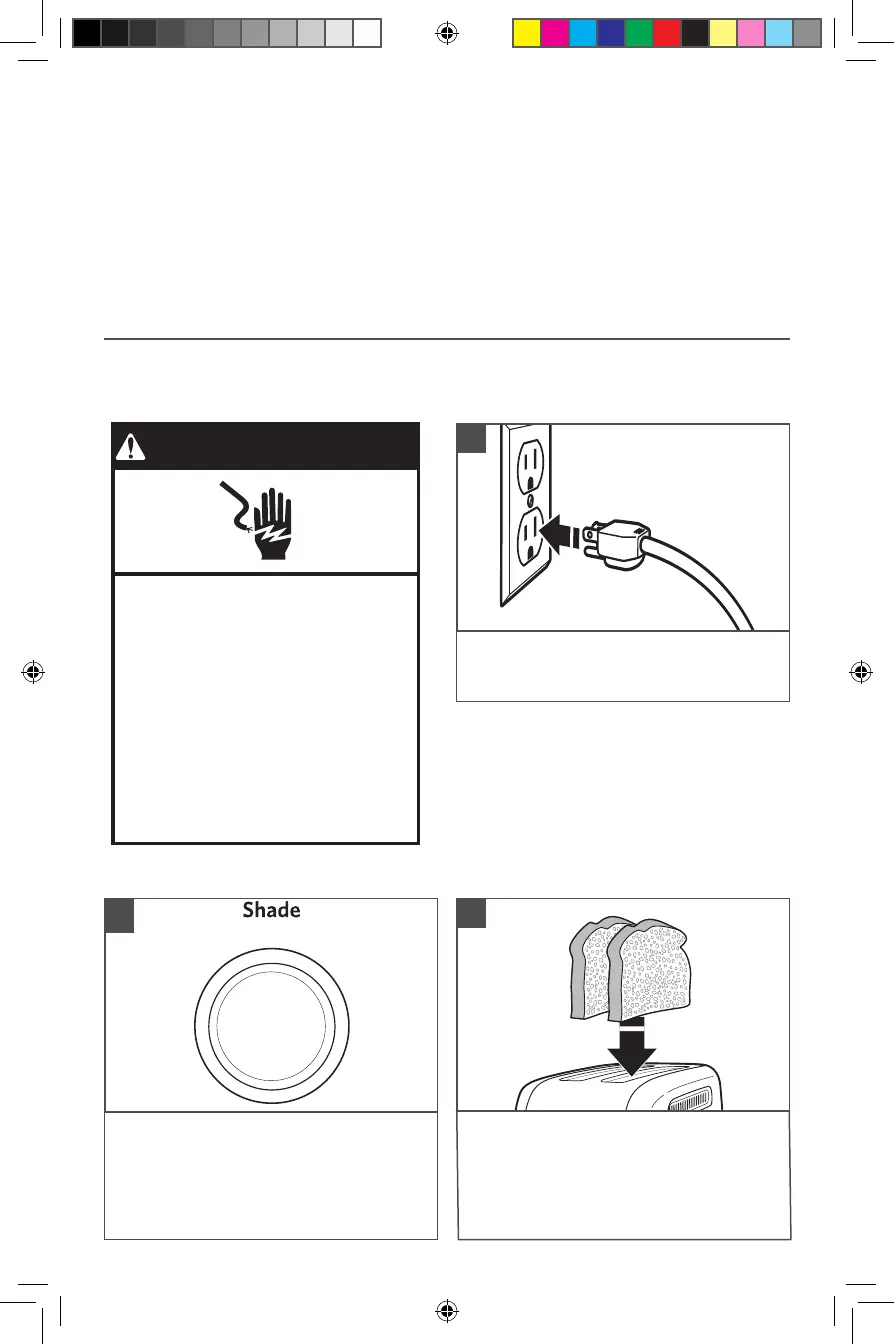 Shade