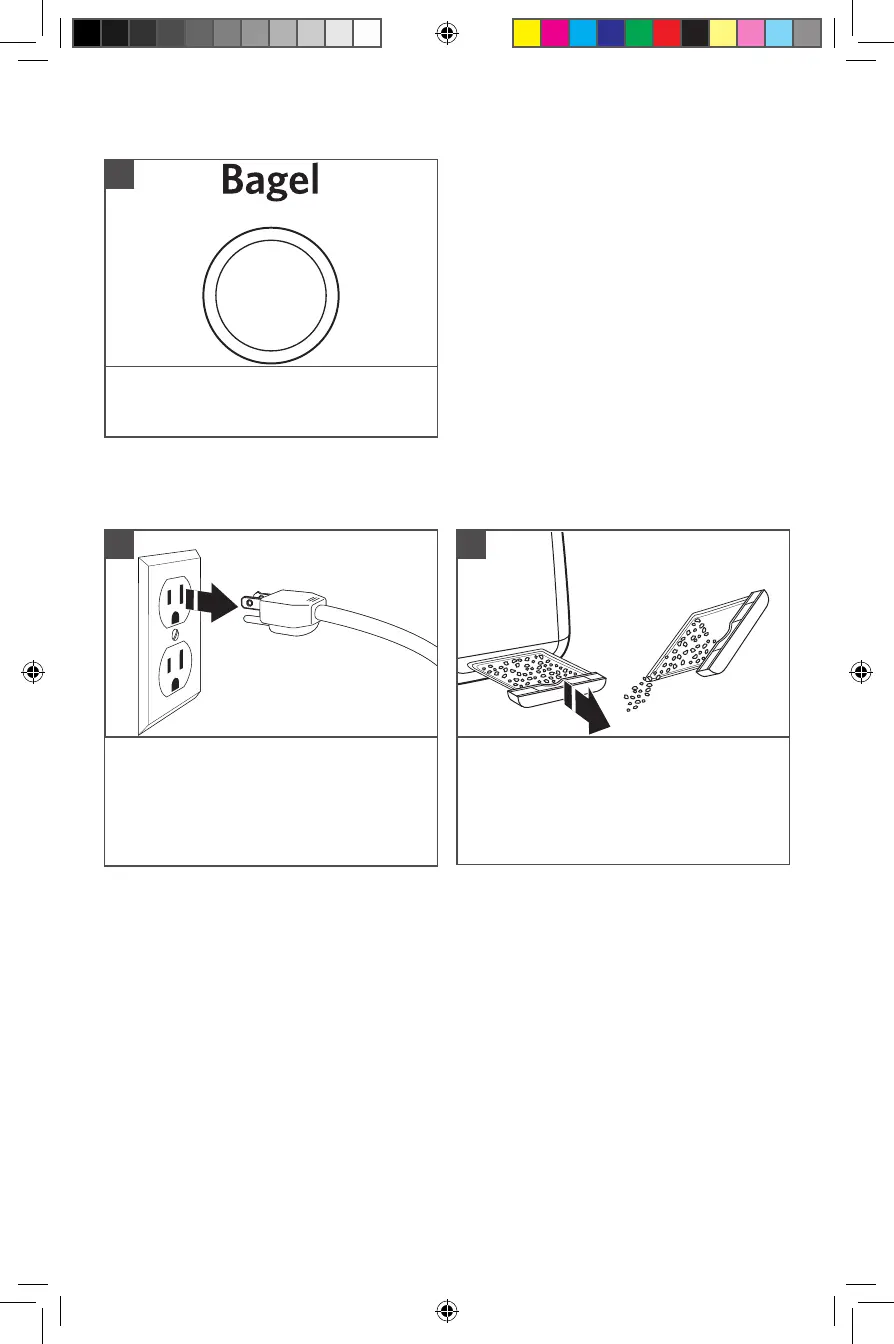 Bagel