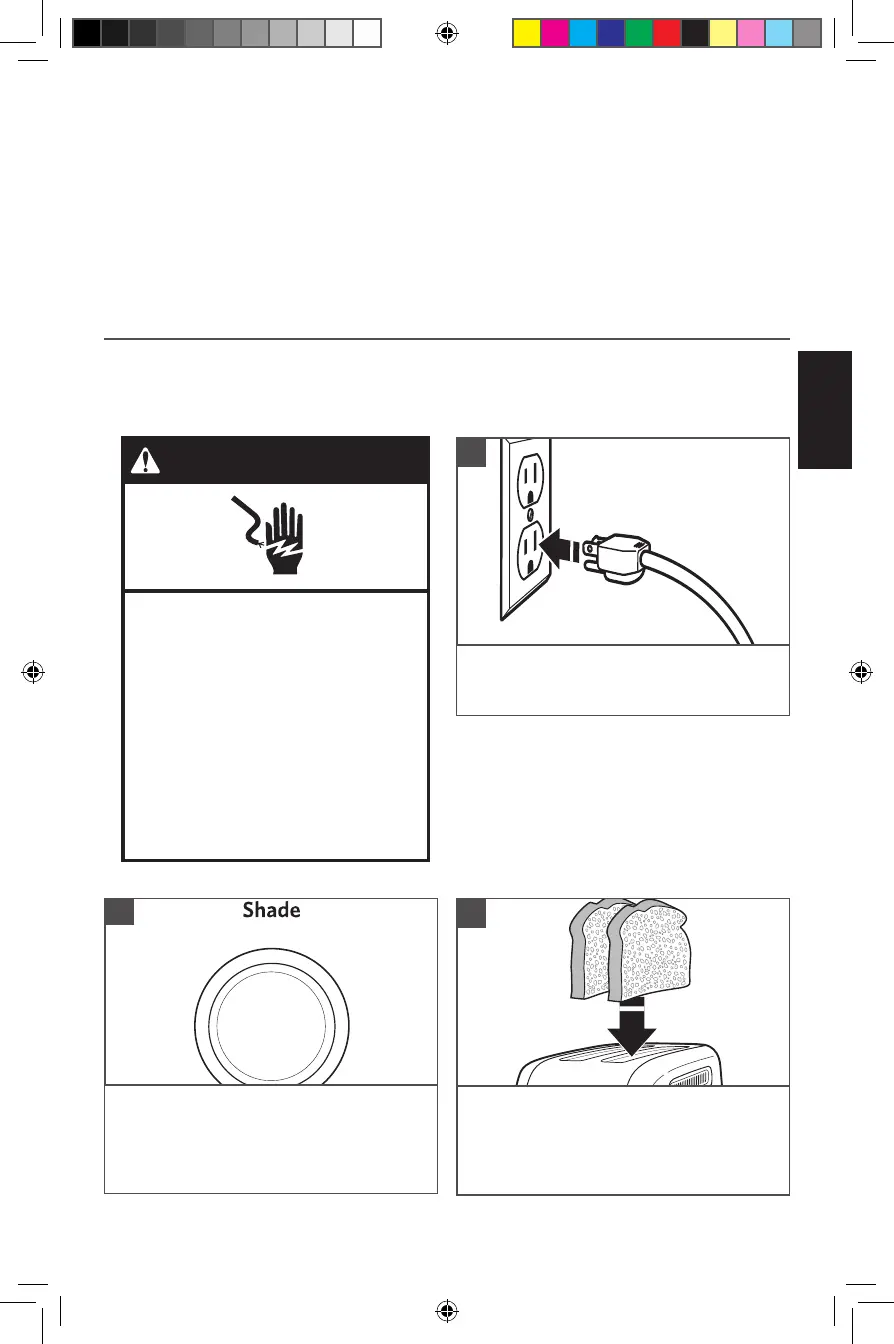 Shade