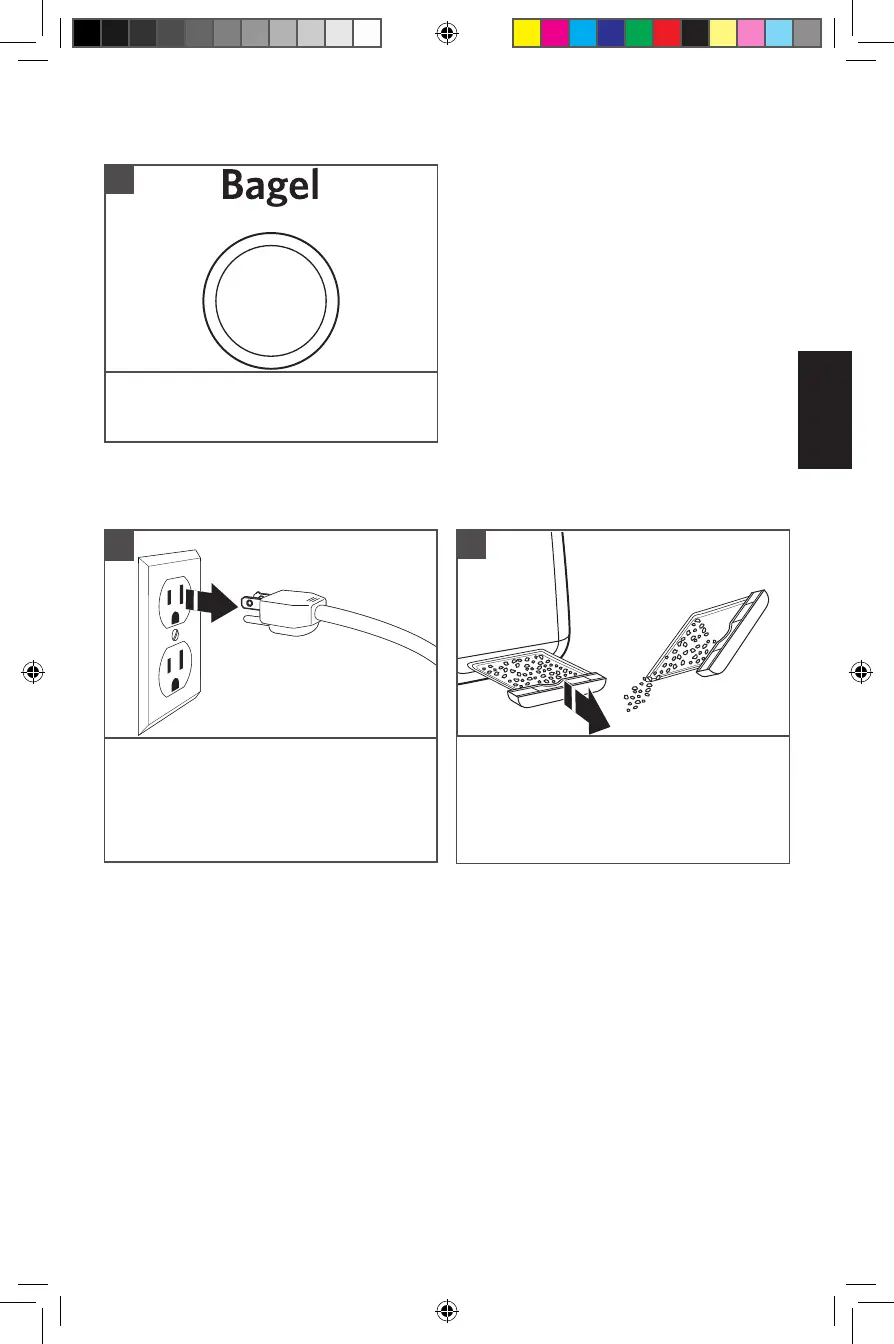 Bagel