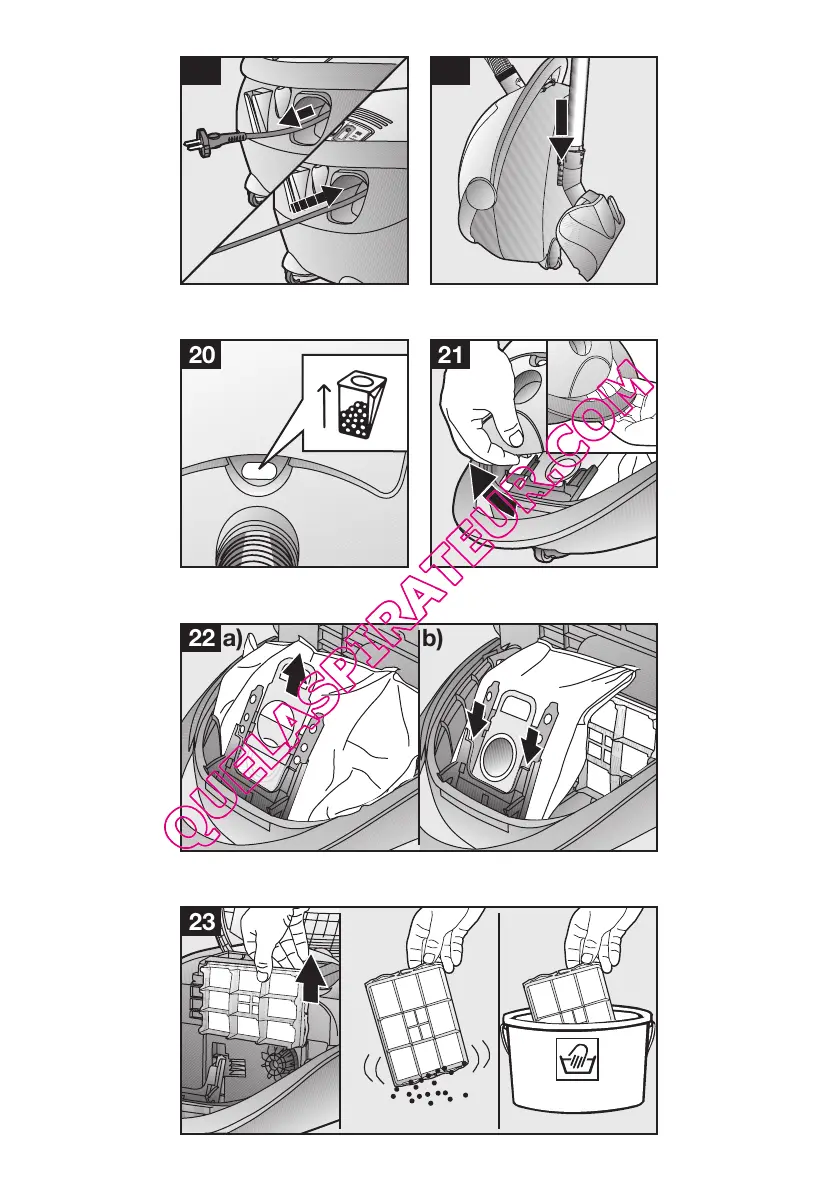 20

21

22 a)

b)

23

QUELASPIRATEUR.COM