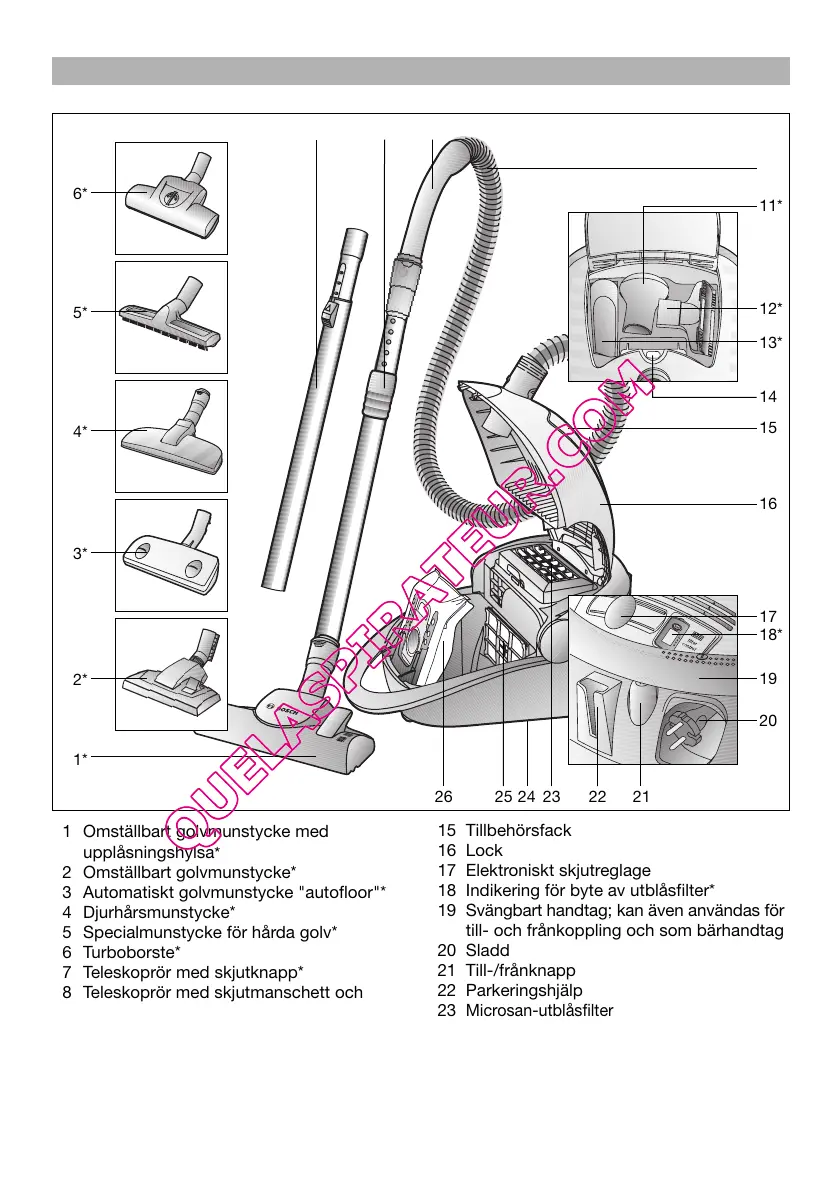 6*

5*

4*

3*

2*

1*

11*

12*

13*

14

15

16

17

18*

19

20

26 25 24 23 22 21

BOSCH

QUELASPIRATEUR.COM

1 Omställbart golvmunstycke med upplåsningshylsa*
2 Omställbart golvmunstycke*
3 Automatiskt golvmunstycke "autofloor"*
4 Djurhårsmunstycke*
5 Specialmunstycke för hårda golv*
6 Turboborste*
7 Teleskoprör med skjutknapp*
8 Teleskoprör med skjutmanschett och

15 Tillbehörsfack
16 Lock
17 Elektroniskt skjutreglage
18 Indikering för byte av utblåsfilter*
19 Svängbart handtag; kan även användas för till- och frånkoppling och som bärhandtag
20 Sladd
21 Till-/frånknapp
22 Parkeringshjälp
23 Microsan-utblåsfilter