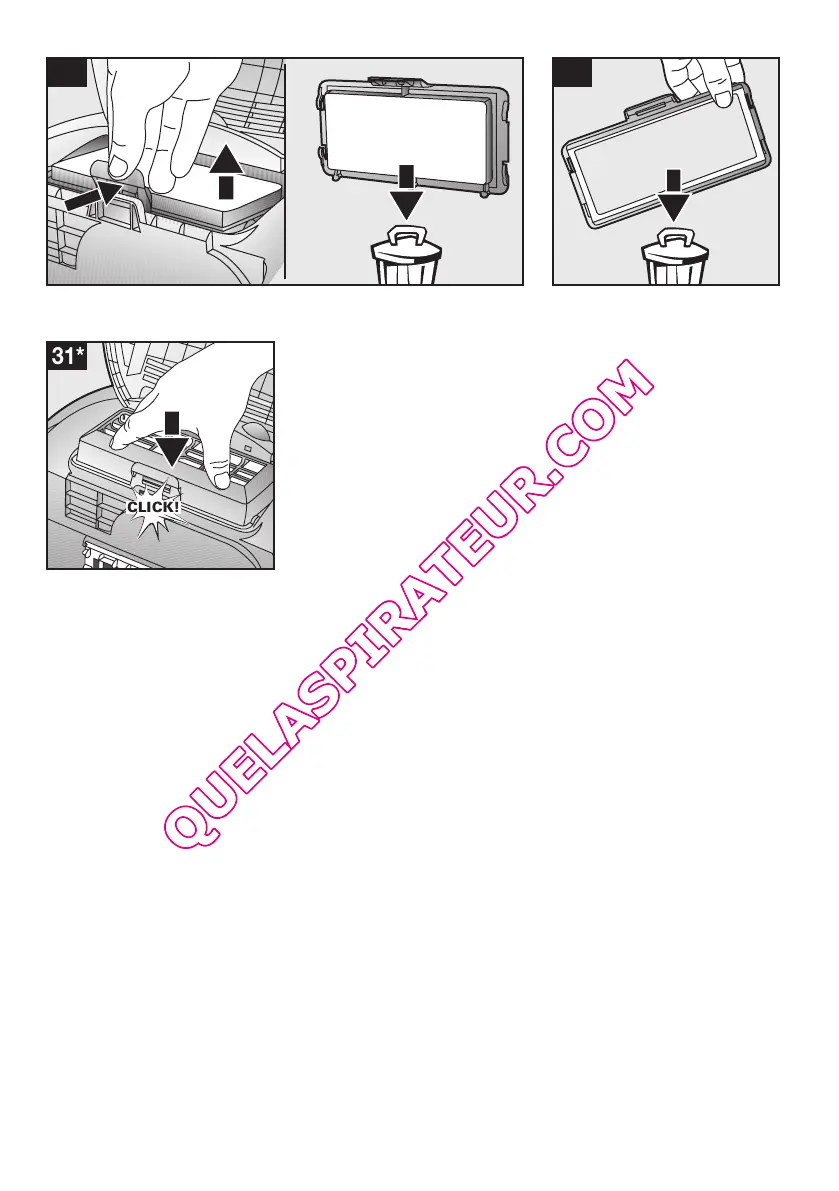 31*

CLICK!

QUELASPIRATEUR.COM