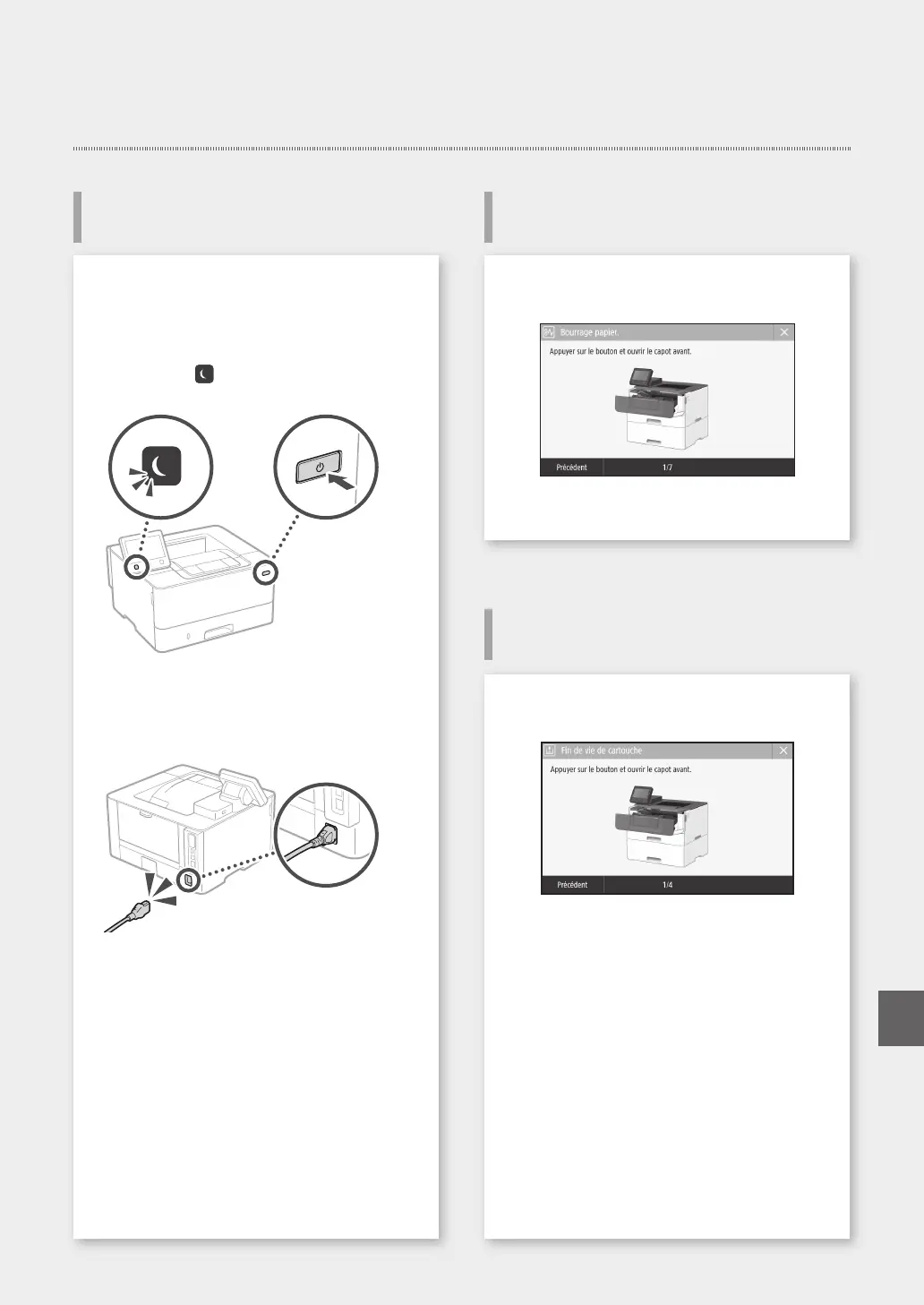 Bourrage papier.

Appuyer sur le bouton et ouvrir le capot avant.

Précédent

1/7

Fin de vie de cartouche

Appuyer sur le bouton et ouvrir le capot avant.

Précédent

1/4