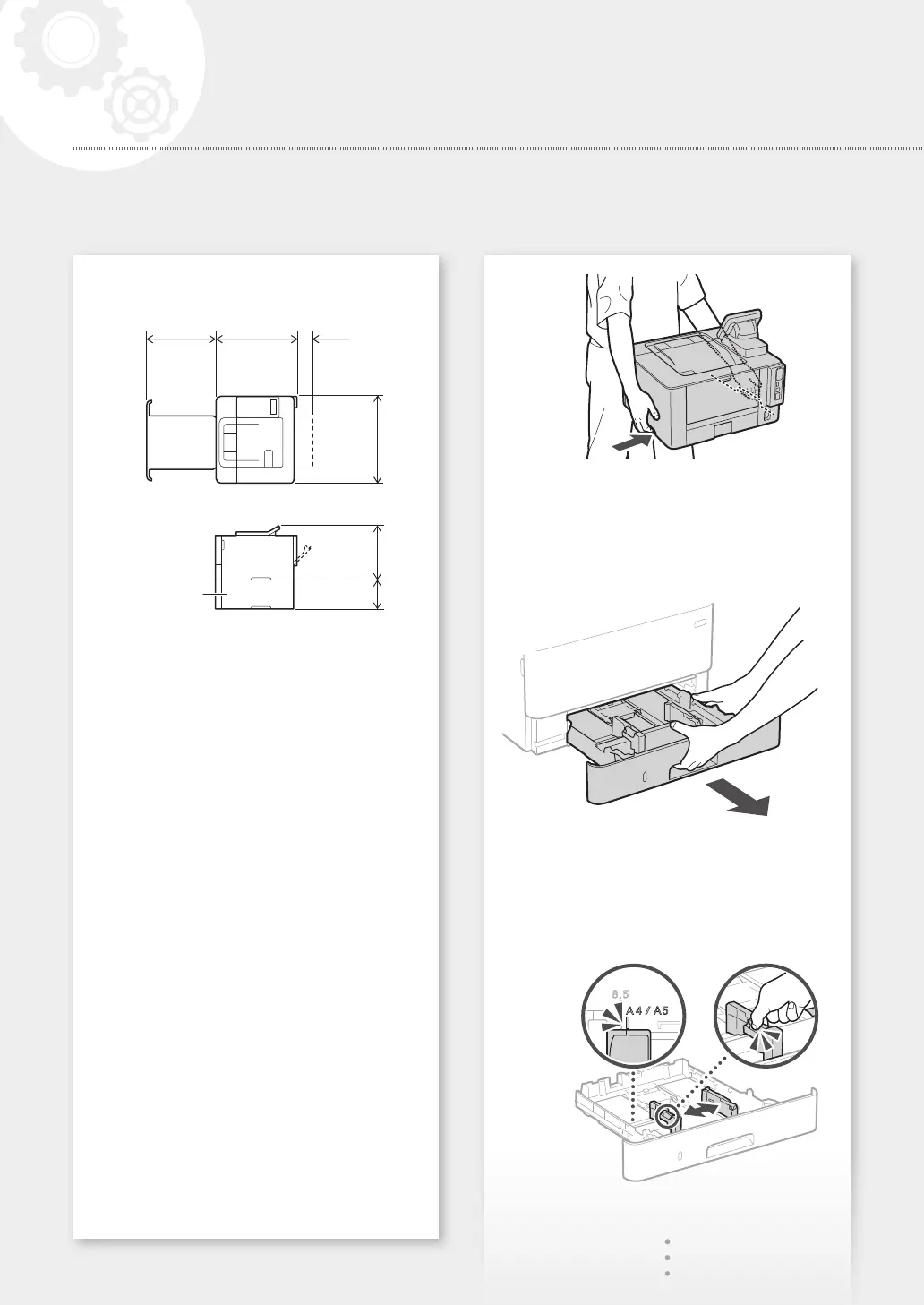 8.5
A4 / A5