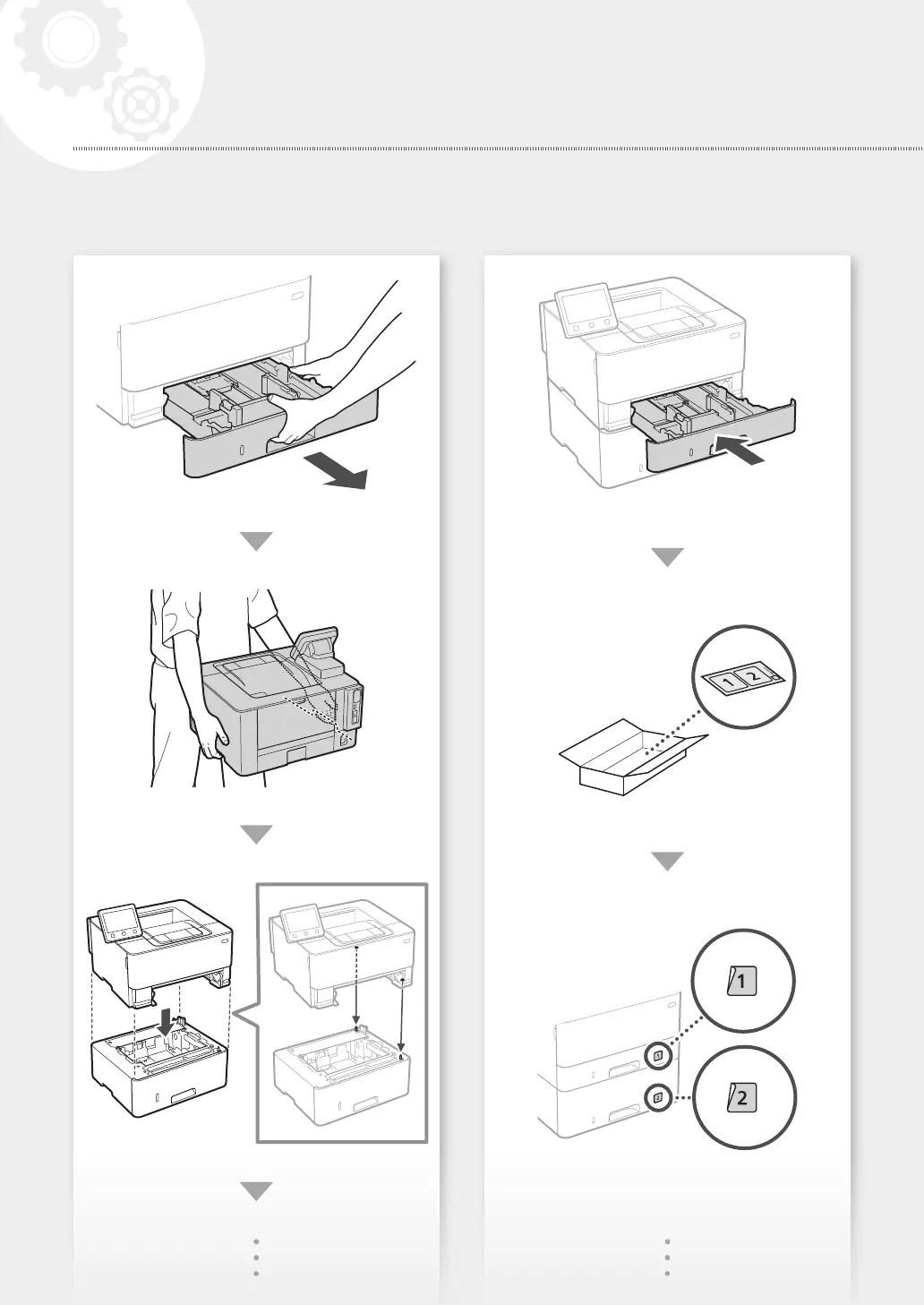 1 2

1

2