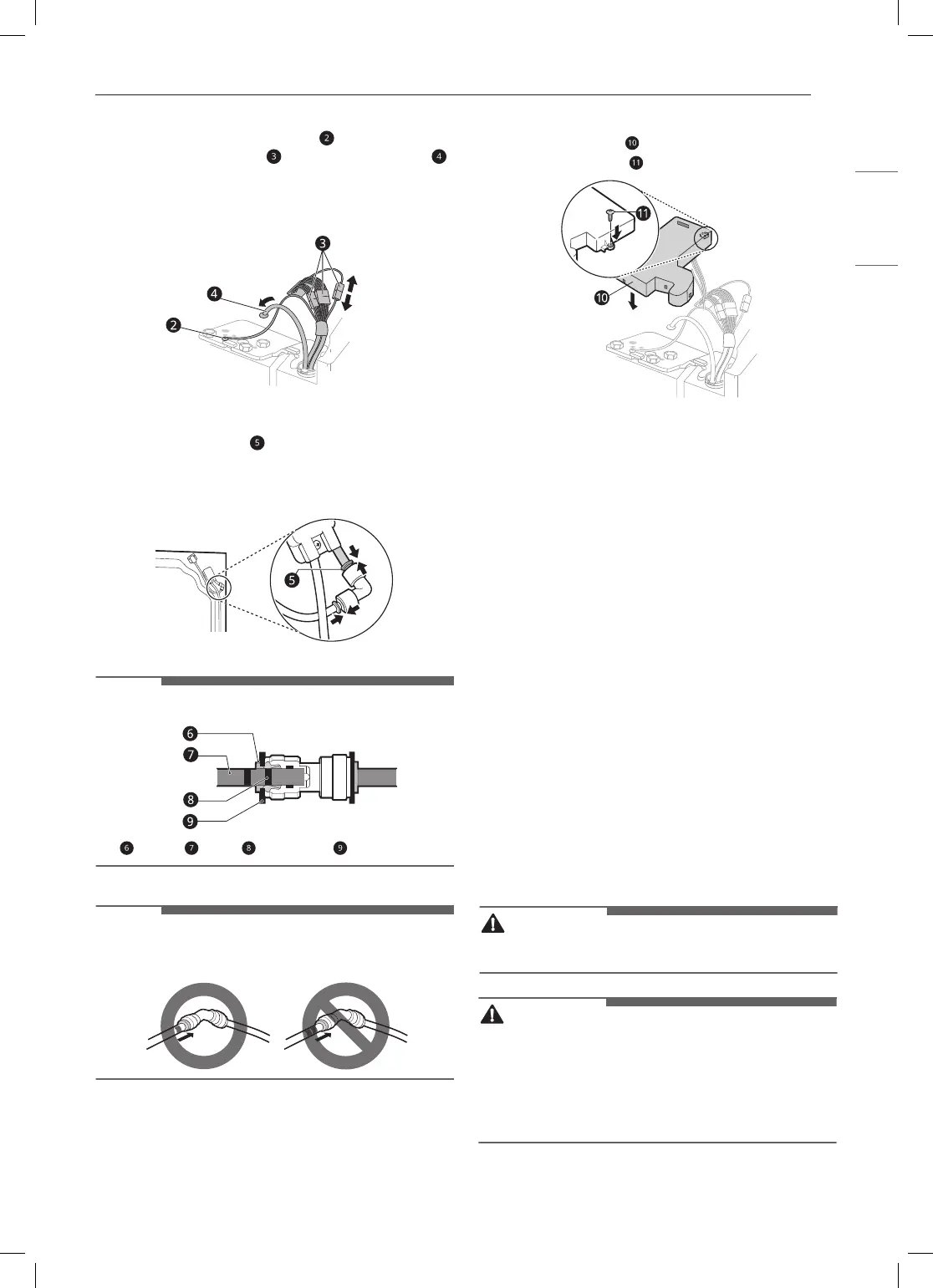 2
3
4

3
4
2

5

5

6
7
8
9

6
7
8
9

10
11

11
10