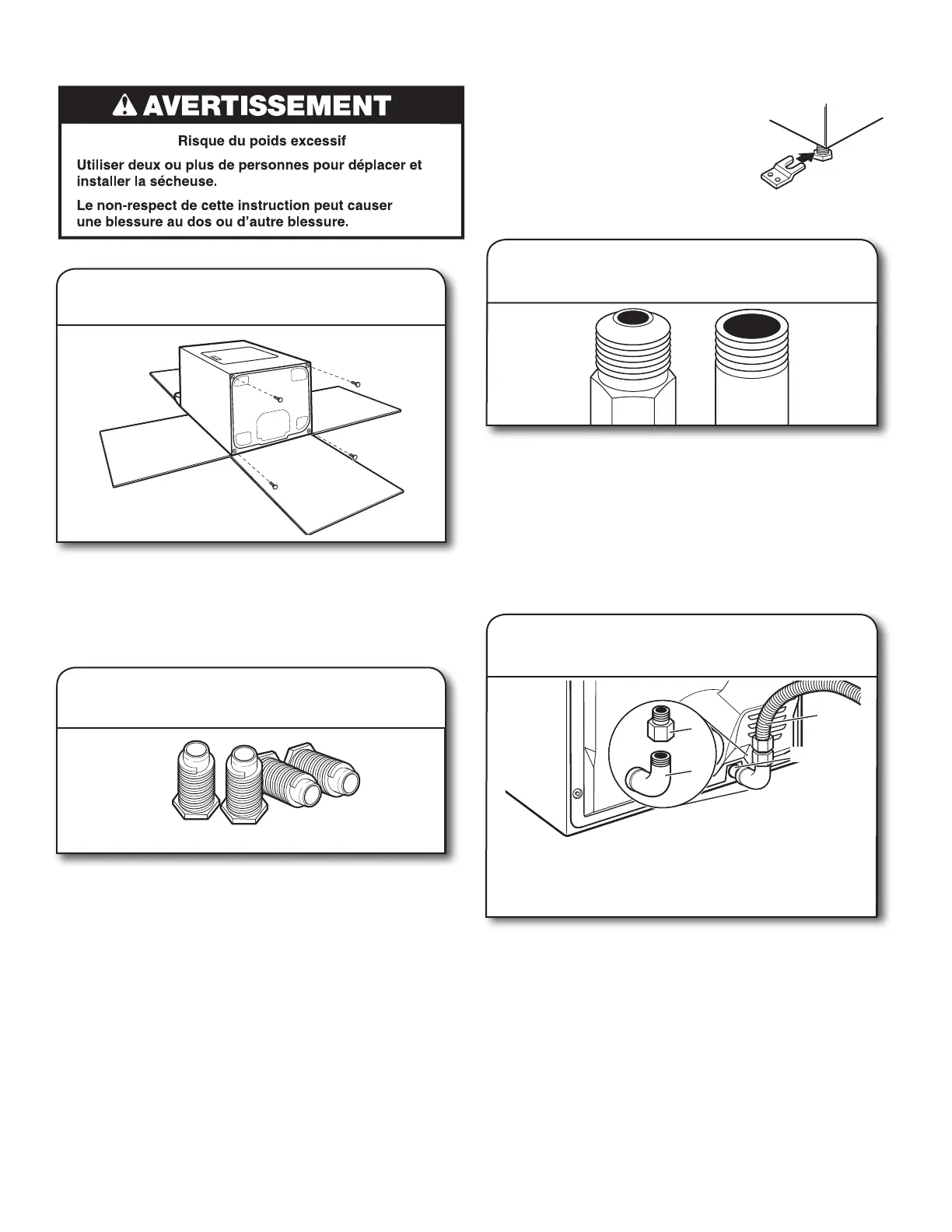 AVERTISSEMENT

Risque du poids excessif

Utiliser deux ou plus de personnes pour déplacer et installer la sécheuse.

Le non-respect de cette instruction peut causer une blessure au dos ou d'autre blessure.