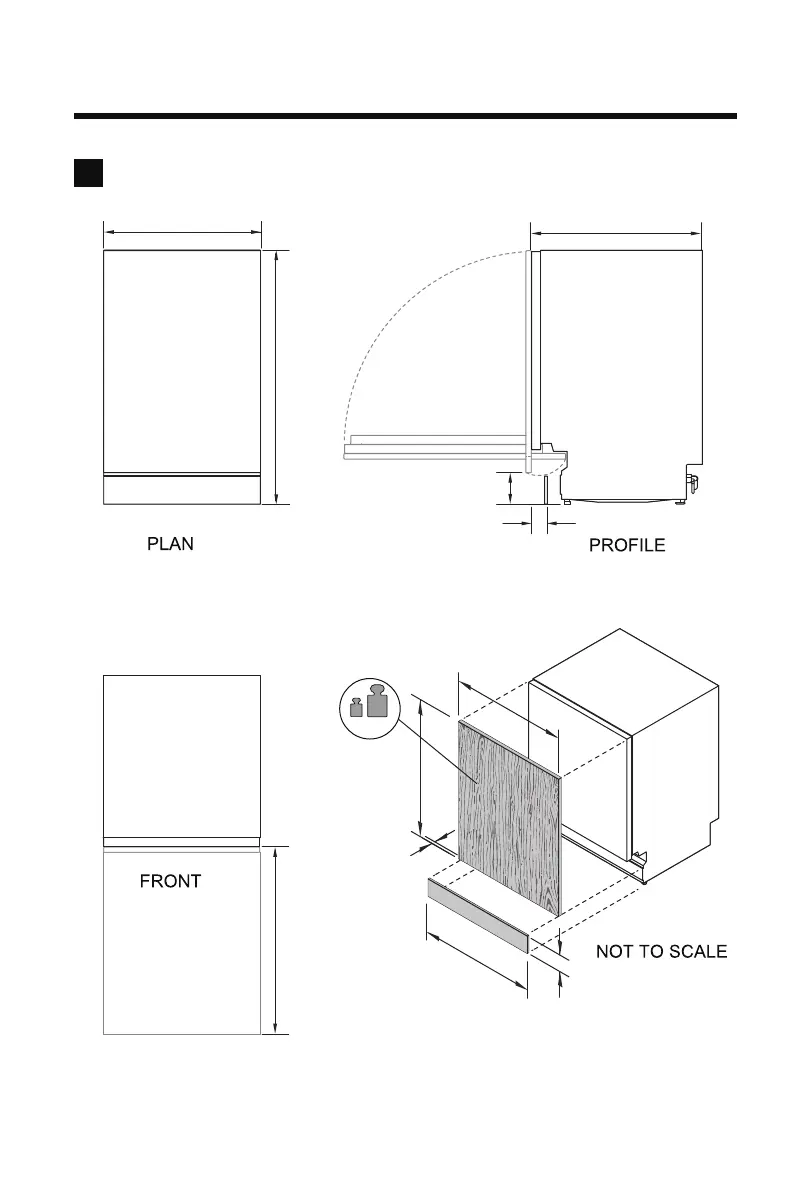 PLAN

PROFILE

FRONT

NOT TO SCALE