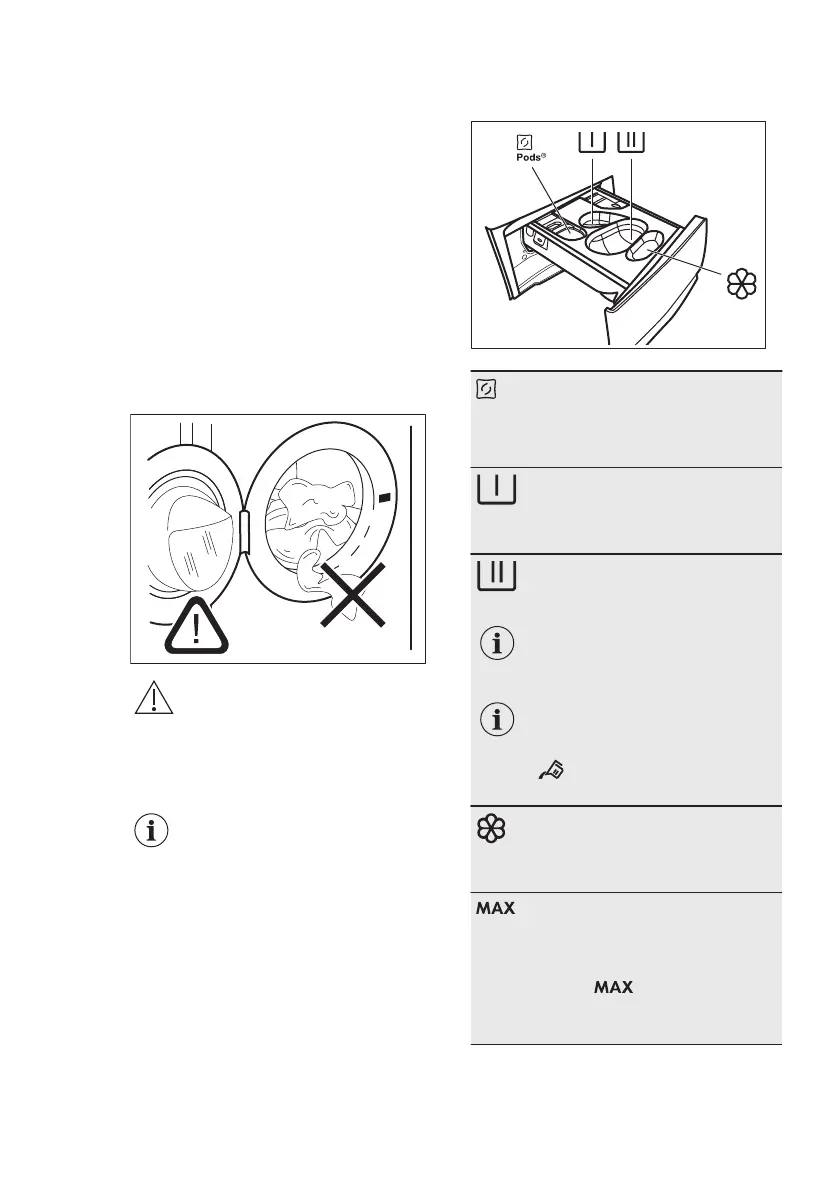 Pods®

MAX

MAX