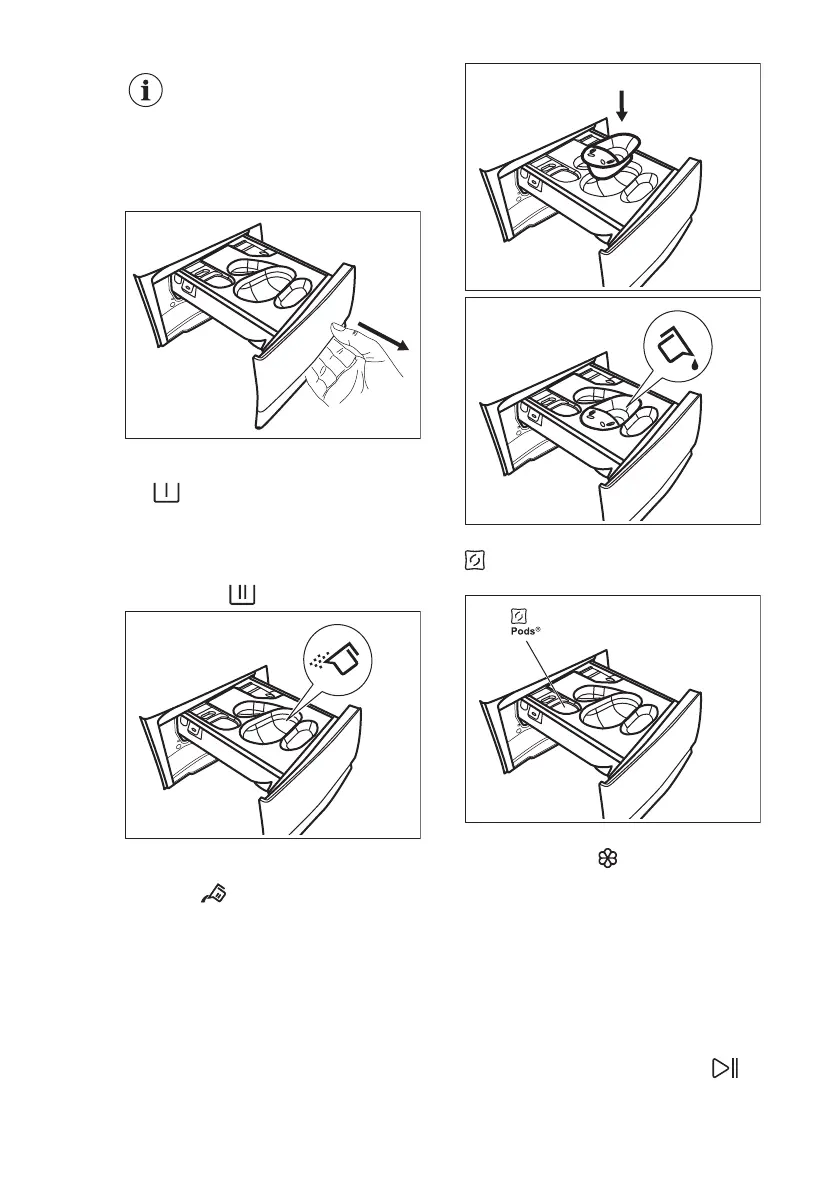 Pods®