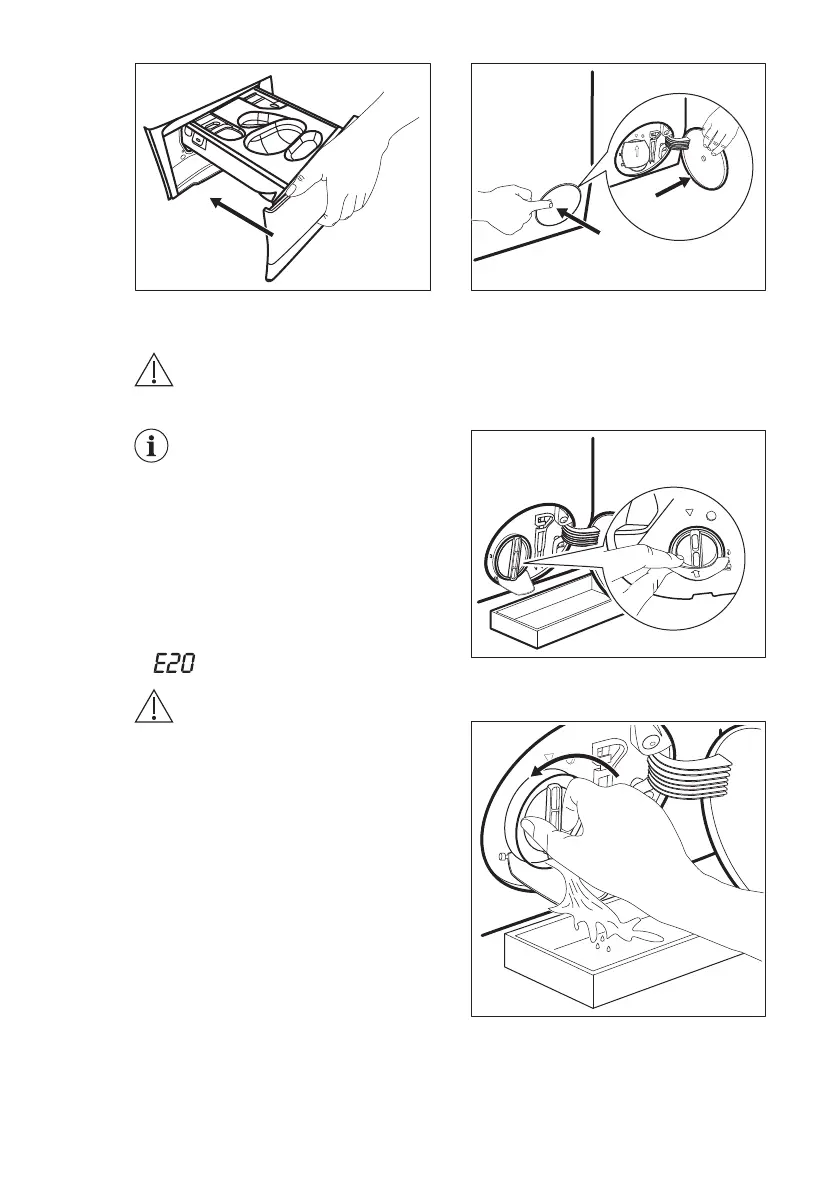 E20