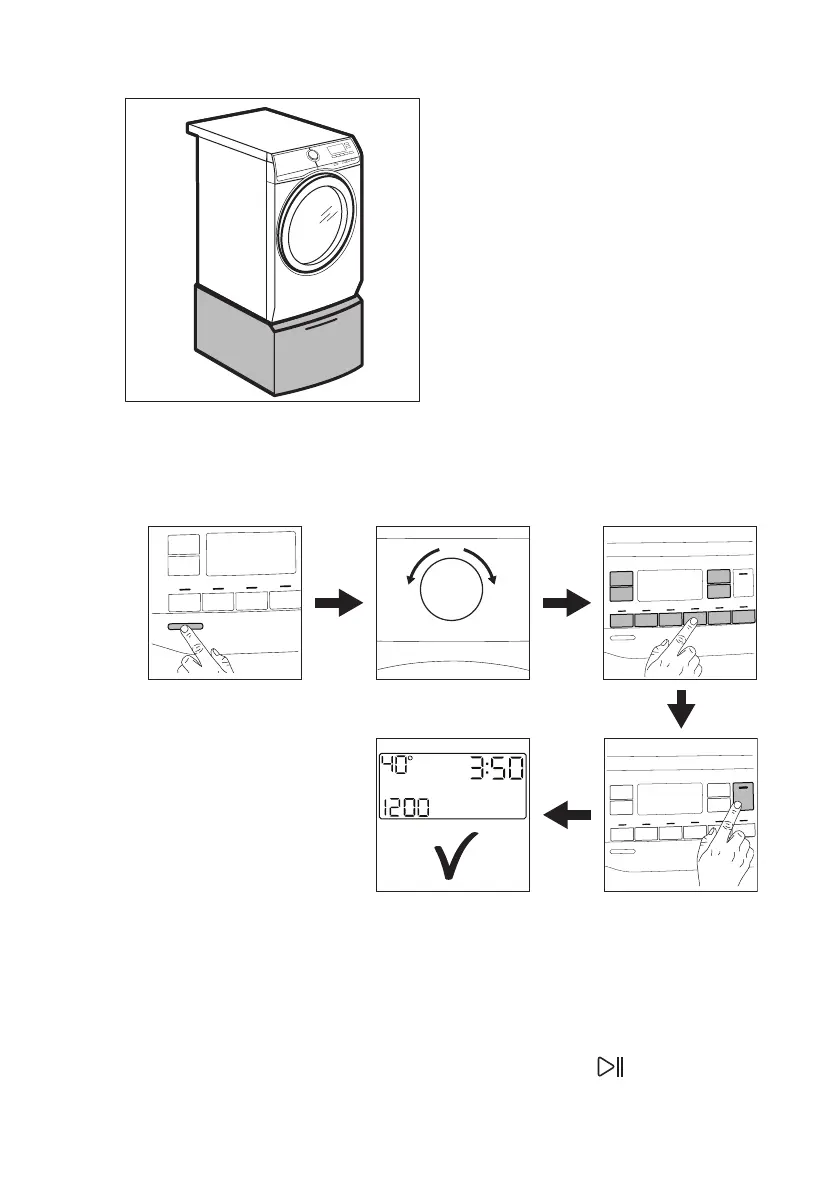 40°
3:50
1200