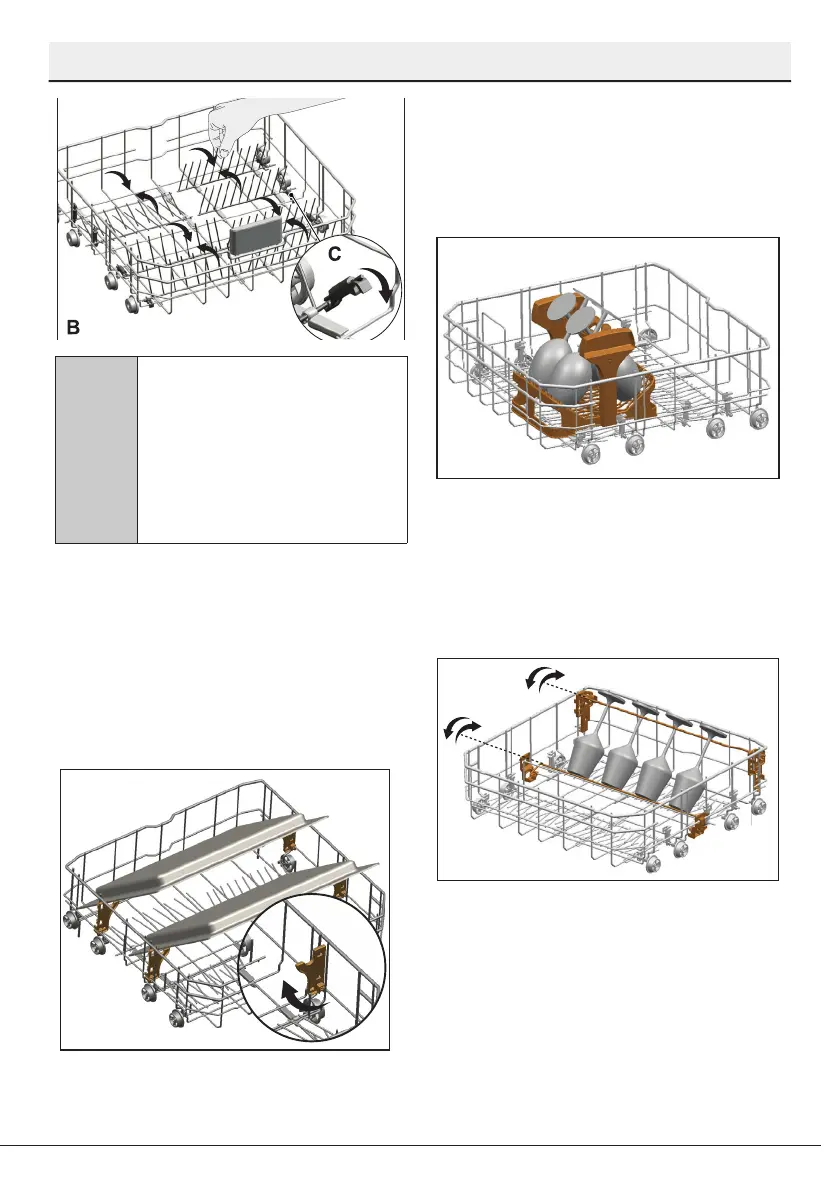 C

B