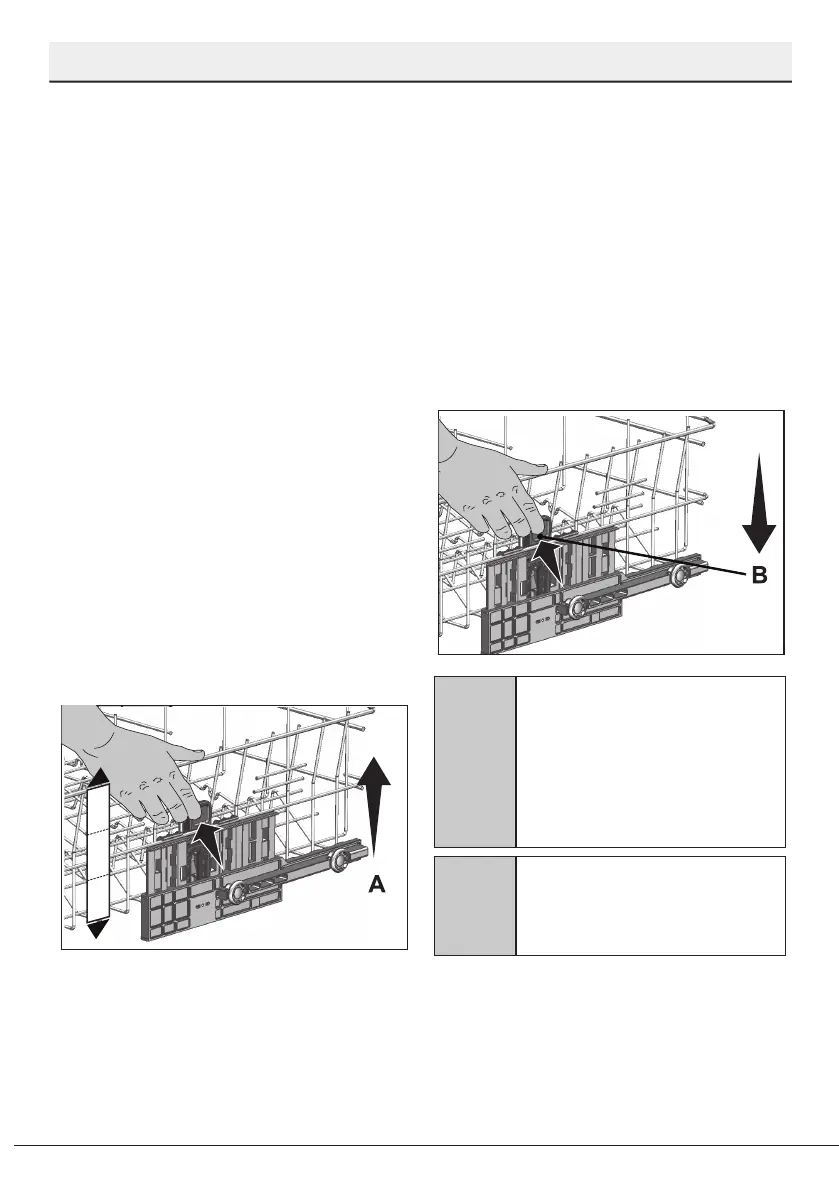 B

A